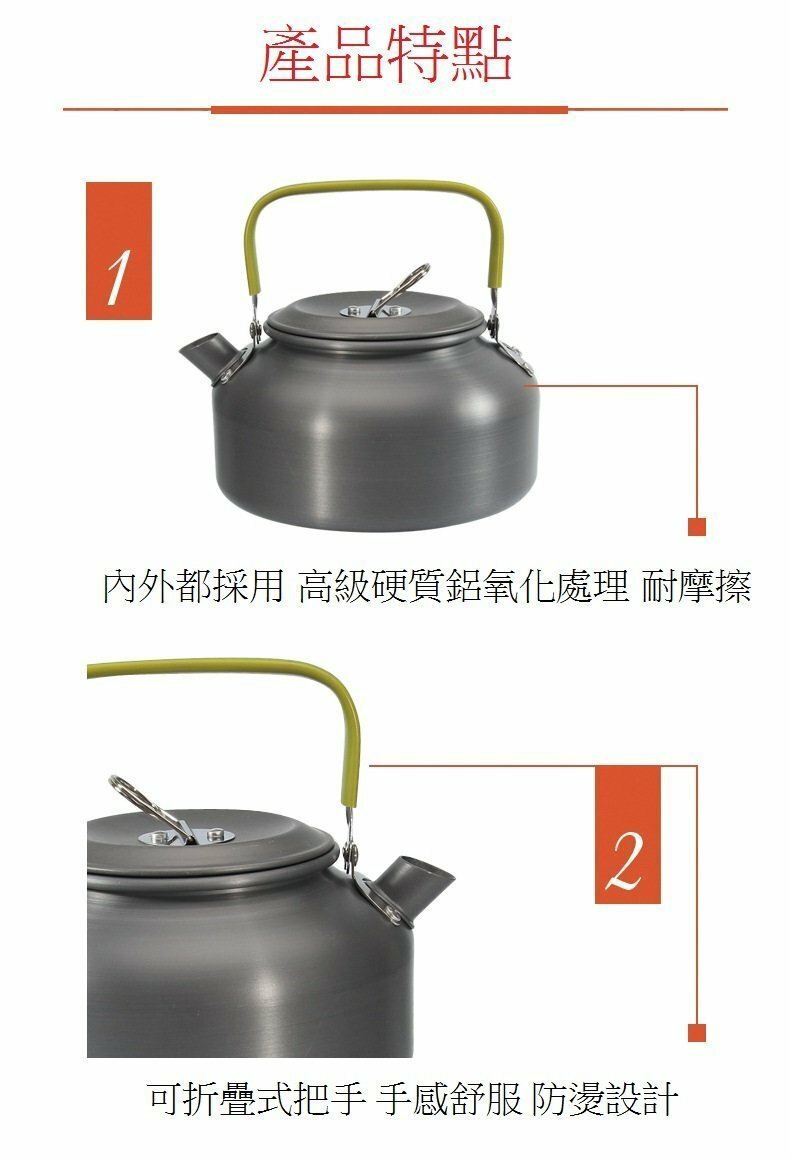 產品特點

1

內外都採用 高級硬質鋁氧化處理 耐摩擦

2

可折疊式把手 手感舒服 防燙設計