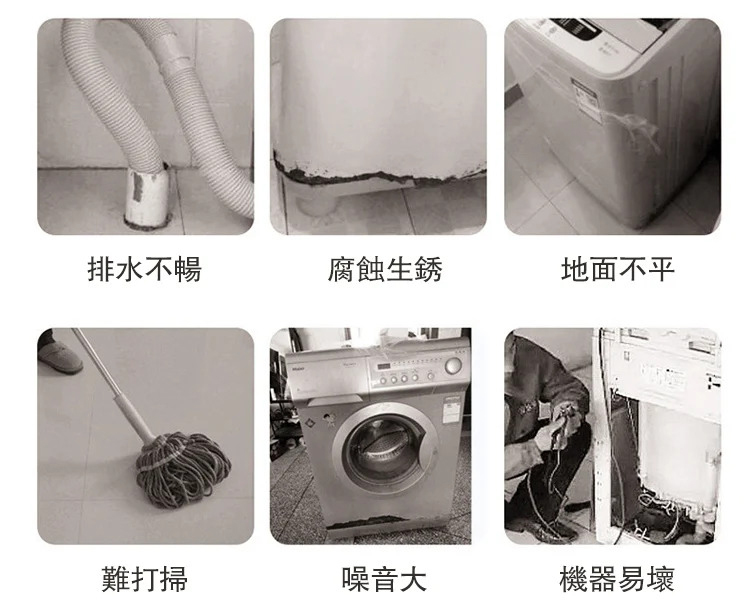 排水不暢

腐蝕生銹

地面不平

難打掃

噪音大

機器易壞