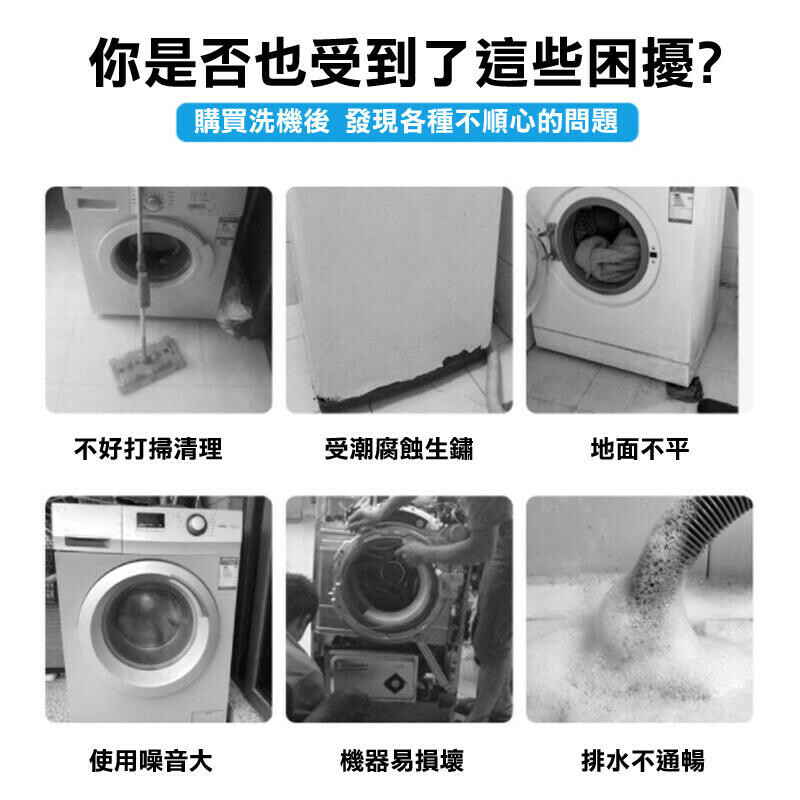 你是否也受到了這些困擾?

購買洗機後 發現各種不順心的問題

不好打掃清理

受潮腐蝕生鏽

地面不平

使用噪音大

機器易損壞

排水不通暢