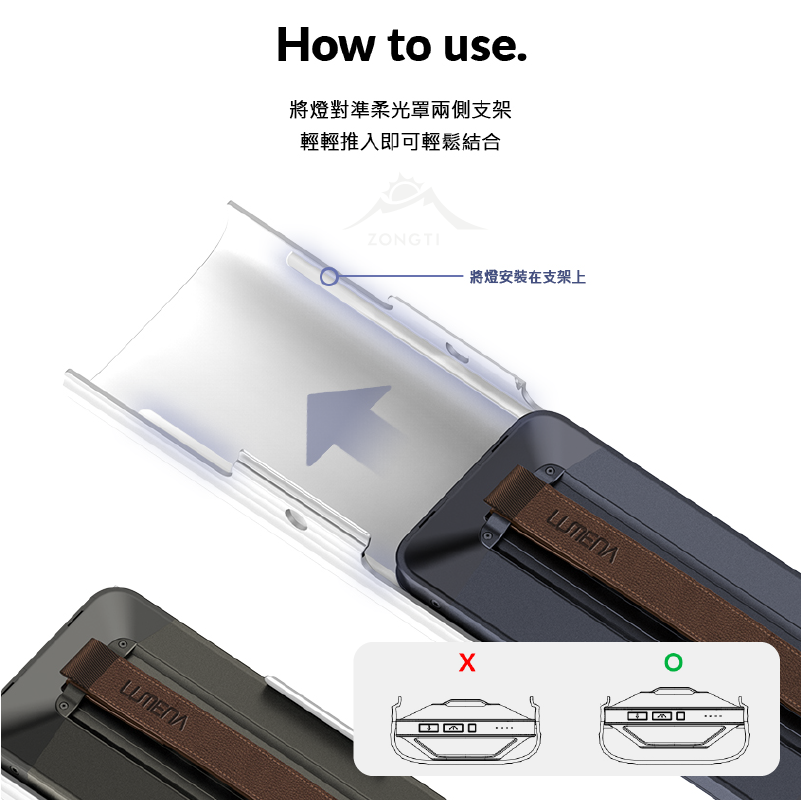 How to use.

將燈對準柔光罩兩側支架
輕輕推入即可輕鬆結合

ZONGTI

將燈安裝在支架上

LUMENA

LUMENA

X

O