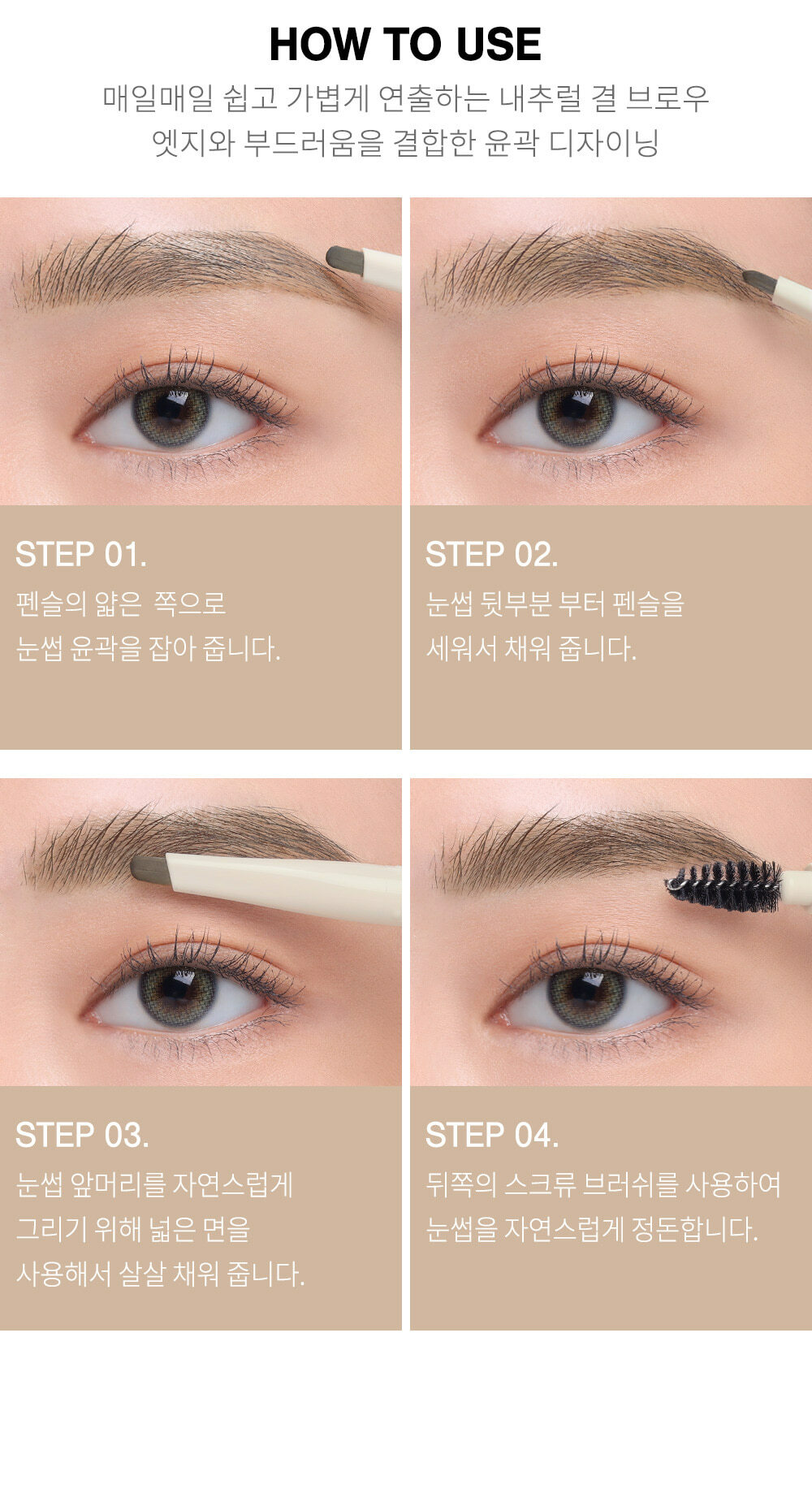 HOW TO USE

매일매일 쉽고 가볍게 연출하는 내추럴 결 브로우
엣지와 부드러움을 결합한 윤곽 디자이닝

STEP 01.
펜슬의 얇은 쪽으로
눈썹 윤곽을 잡아 줍니다.

STEP 02.
눈썹 뒷부분 부터 펜슬을
세워서 채워 줍니다.

STEP 03.
눈썹 앞머리를 자연스럽게
그리기 위해 넓은 면을
사용해서 살살 채워 줍니다.

STEP 04.
뒤쪽의 스크류 브러쉬를 사용하여
눈썹을 자연스럽게 정돈합니다.