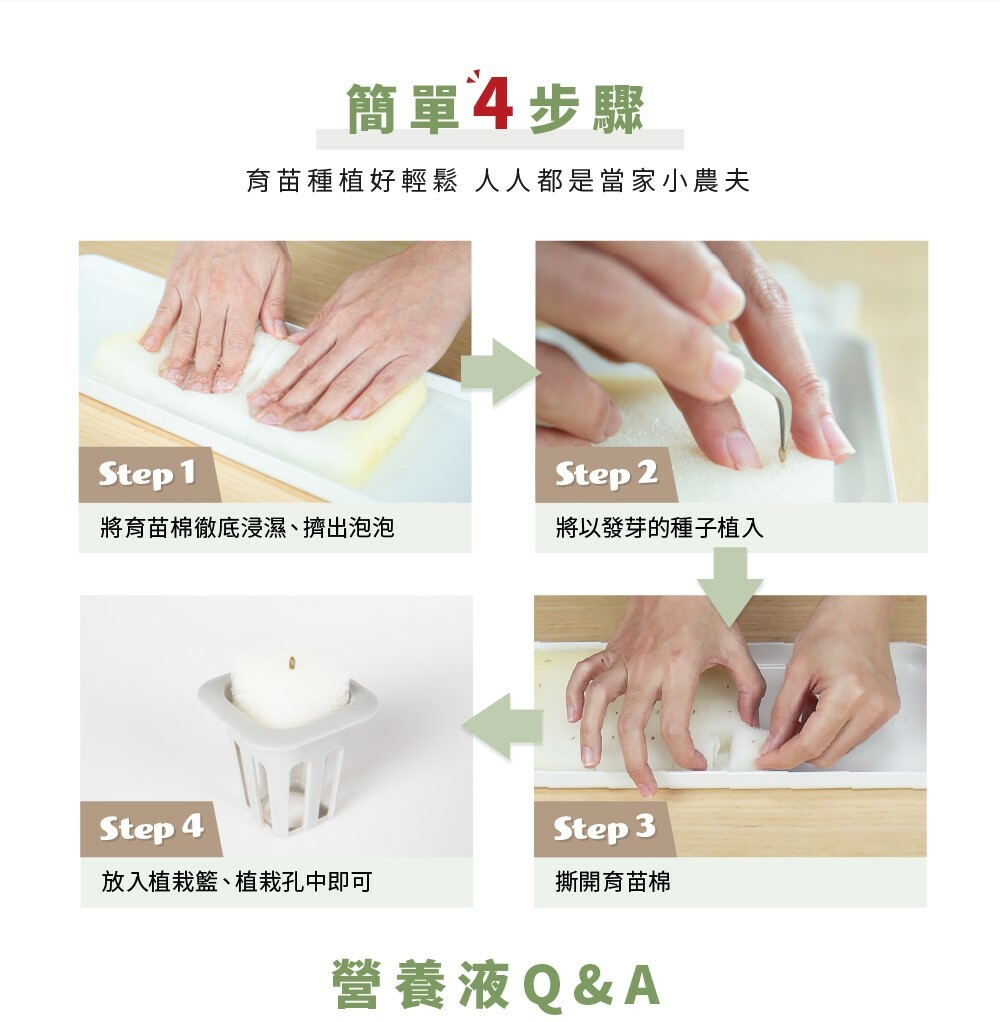 簡單4步驟

育苗種植好輕鬆 人人都是當家小農夫

Step 1

將育苗棉徹底浸濕、擠出泡泡

Step 2

將以發芽的種子植入

Step 3

撕開育苗棉

Step 4

放入植栽籃、植栽孔中即可

營養液Q&A