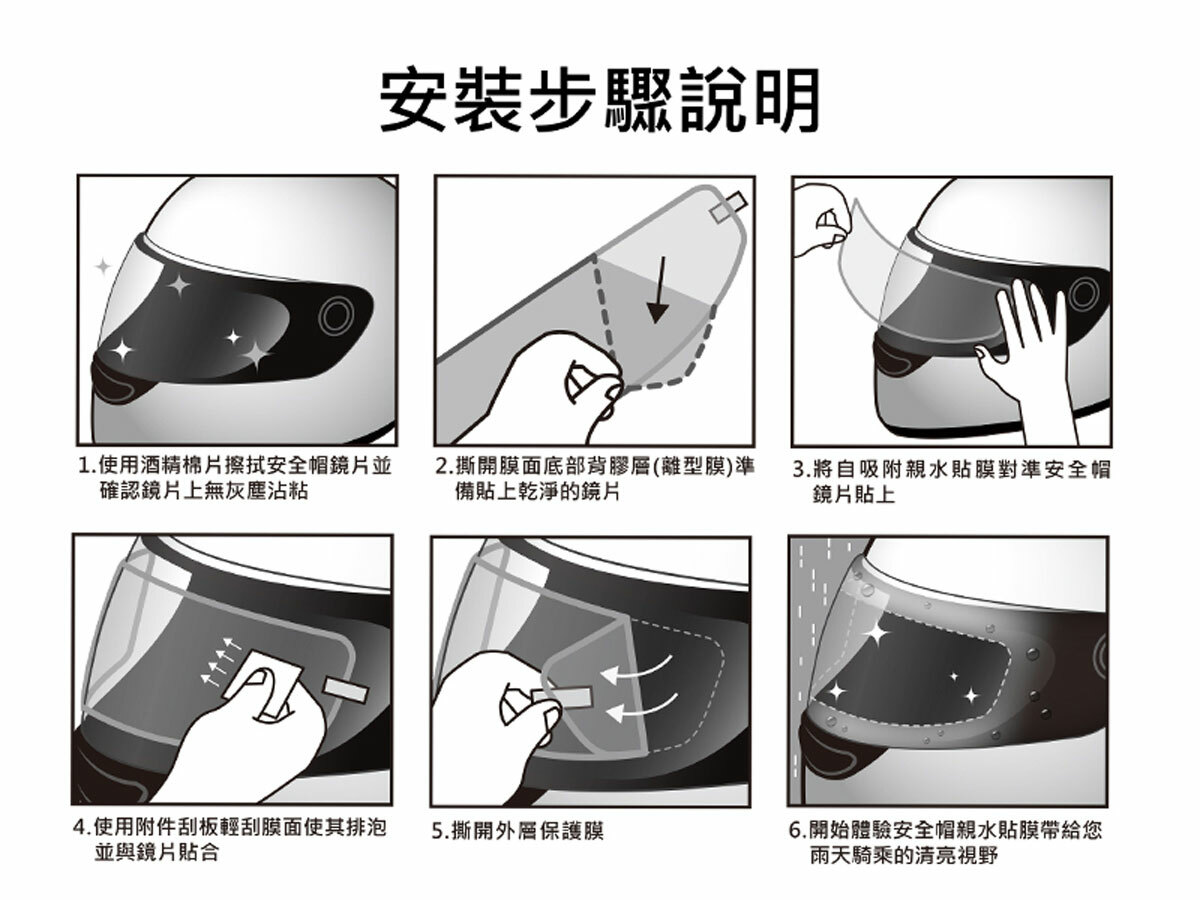 安裝步驟說明

1.使用酒精棉片擦拭安全帽鏡片並確認鏡片上無灰塵沾粘

2.撕開膜面底部背膠層(離型膜)準備貼上乾淨的鏡片

3.將自吸附親水貼膜對準安全帽鏡片貼上

4.使用附件刮板輕刮膜面使其排泡並與鏡片貼合

5.撕開外層保護膜

6.開始體驗安全帽親水貼膜帶給您雨天騎乘的清亮視野