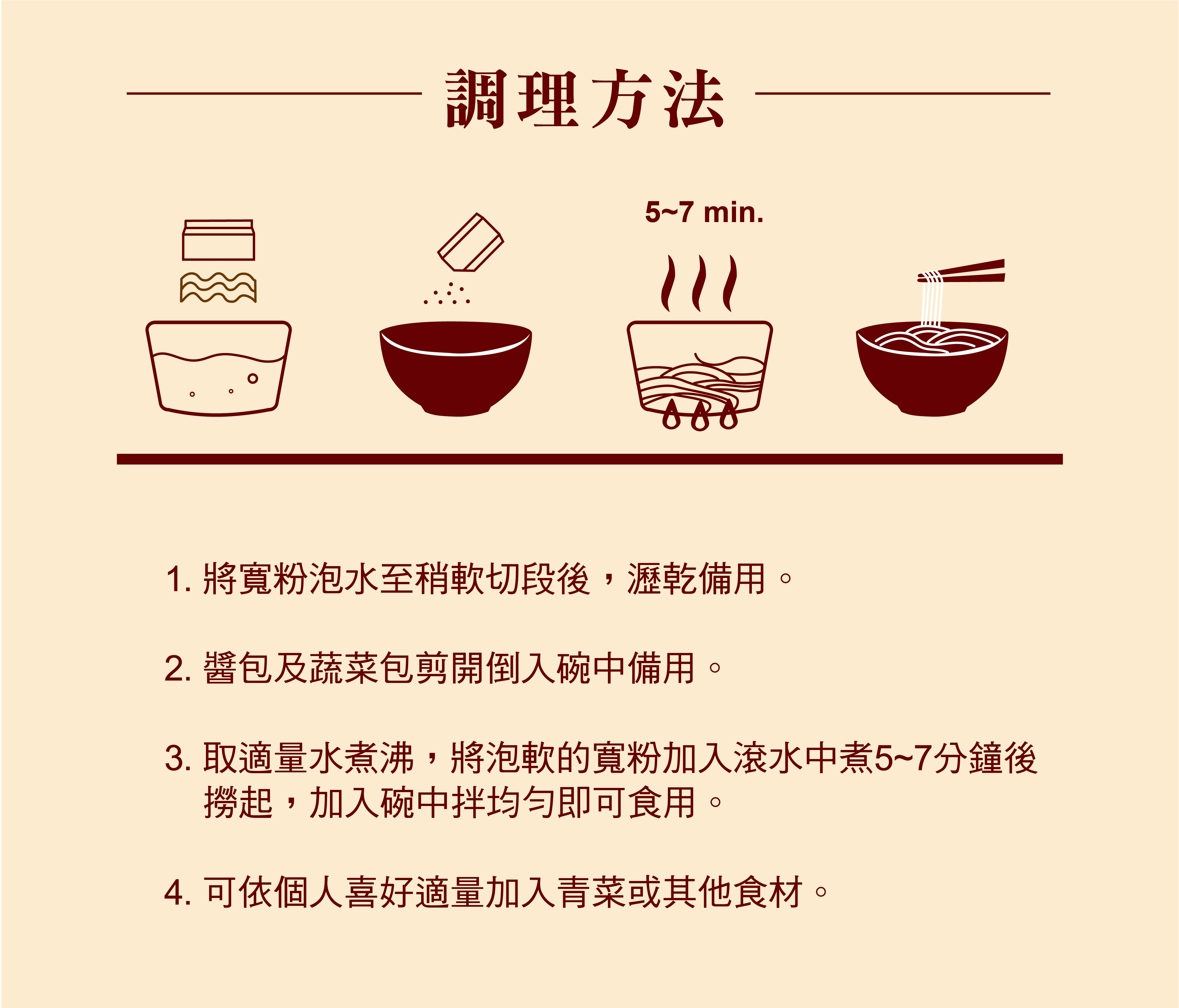 調理方法

5~7 min.

1. 將寬粉泡水至稍軟切段後，瀝乾備用。

2. 醬包及蔬菜包剪開倒入碗中備用。

3. 取適量水煮沸，將泡軟的寬粉加入滾水中煮5~7分鐘後撈起，加入碗中拌均勻即可食用。

4. 可依個人喜好適量加入青菜或其他食材。