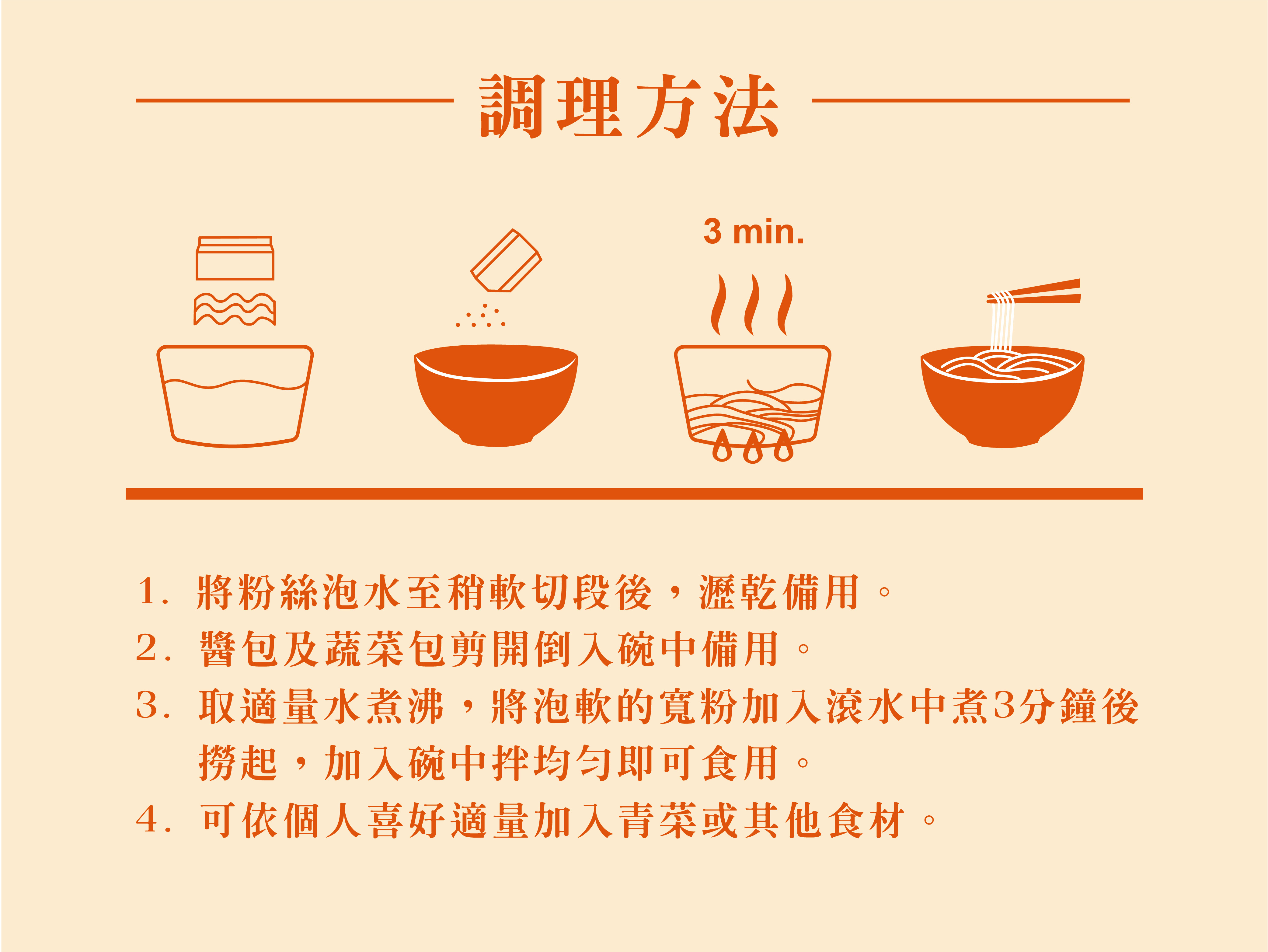 調理方法

3 min.

1. 將粉絲泡水至稍軟切段後，瀝乾備用。
2. 醬包及蔬菜包剪開倒入碗中備用。
3. 取適量水煮沸，將泡軟的寬粉加入滾水中煮3分鐘後撈起，加入碗中拌均勻即可食用。
4. 可依個人喜好適量加入青菜或其他食材。