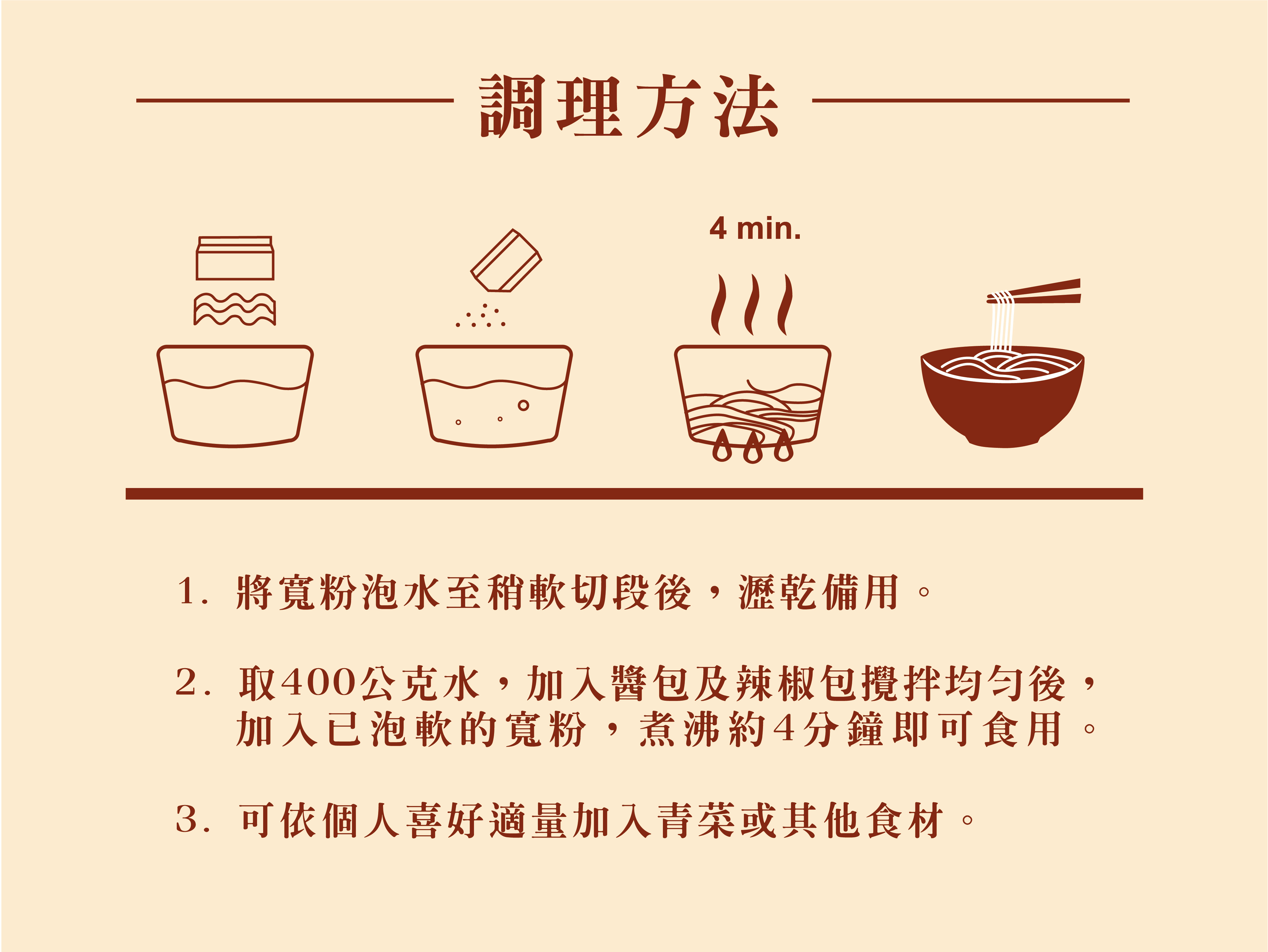 調理方法

4 min.

1. 將寬粉泡水至稍軟切段後，瀝乾備用。

2. 取400公克水，加入醬包及辣椒包攪拌均勻後，加入已泡軟的寬粉，煮沸約4分鐘即可食用。

3. 可依個人喜好適量加入青菜或其他食材。