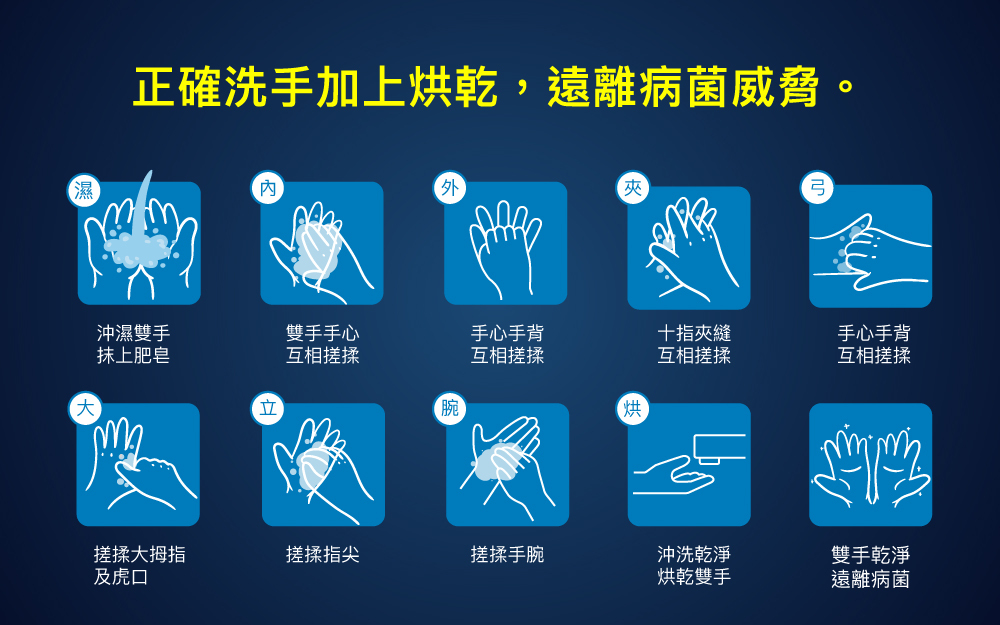 正確洗手加上烘乾，遠離病菌威脅。

濕
沖濕雙手
抹上肥皂

內
雙手手心
互相搓揉

外
手心手背
互相搓揉

夾
十指夾縫
互相搓揉

弓
手心手背
互相搓揉

大
搓揉大拇指
及虎口

立
搓揉指尖

腕
搓揉手腕

烘
沖洗乾淨
烘乾雙手

雙手乾淨
遠離病菌