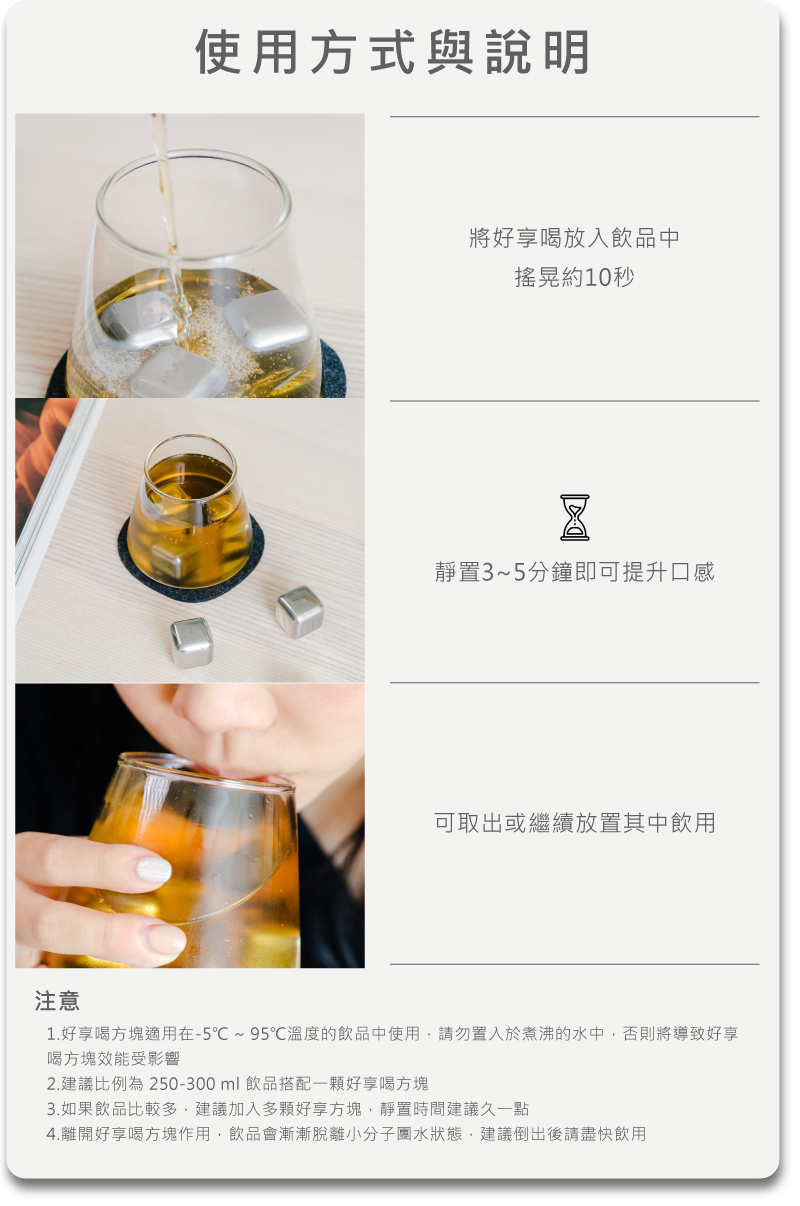 使用方式與說明

將好享喝放入飲品中
搖晃約10秒

靜置3~5分鐘即可提升口感

可取出或繼續放置其中飲用

注意

1.好享喝方塊適用在-5℃ ~ 95℃溫度的飲品中使用，請勿置入於煮沸的水中，否則將導致好享喝方塊效能受影響
2.建議比例為 250-300 ml 飲品搭配一顆好享喝方塊
3.如果飲品比較多，建議加入多顆好享方塊，靜置時間建議久一點
4.離開好享喝方塊作用，飲品會漸漸脫離小分子團水狀態，建議倒出後請盡快飲用