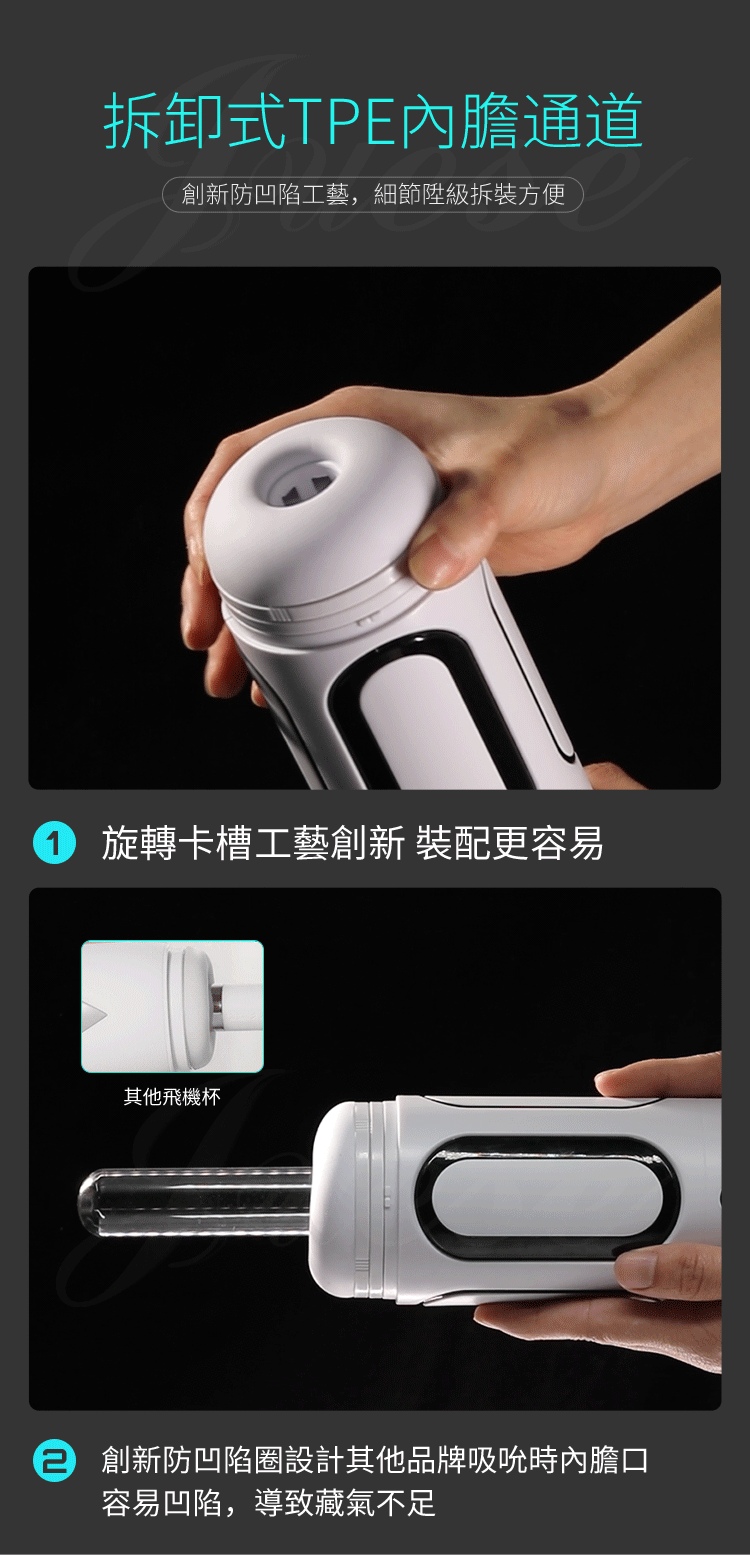 拆卸式TPE內膽通道

創新防凹陷工藝，細節陞級拆裝方便

1 旋轉卡槽工藝創新 裝配更容易

其他飛機杯

2 創新防凹陷圈設計其他品牌吸吮時內膽口容易凹陷，導致藏氣不足