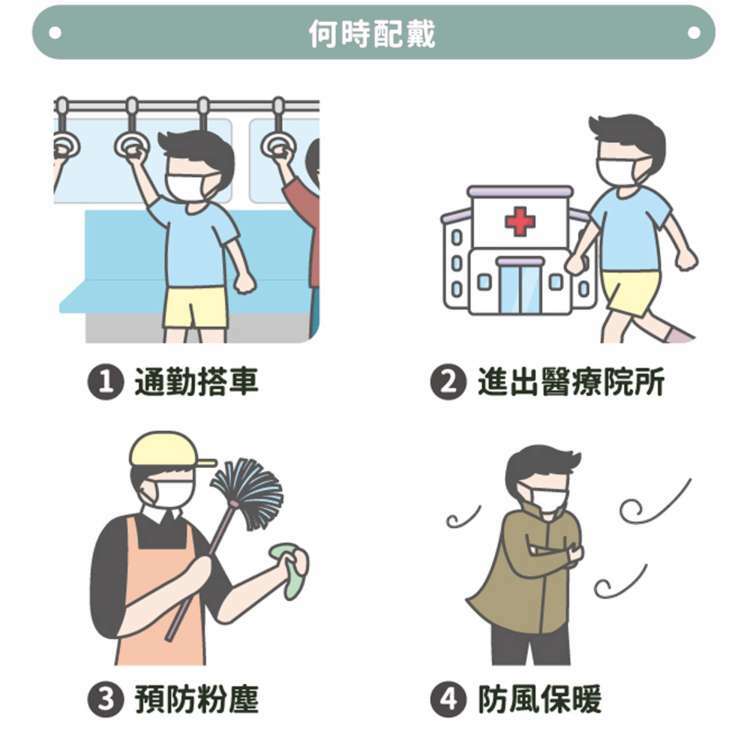 何時配戴

❶ 通勤搭車

❷ 進出醫療院所

❸ 預防粉塵

❹ 防風保暖