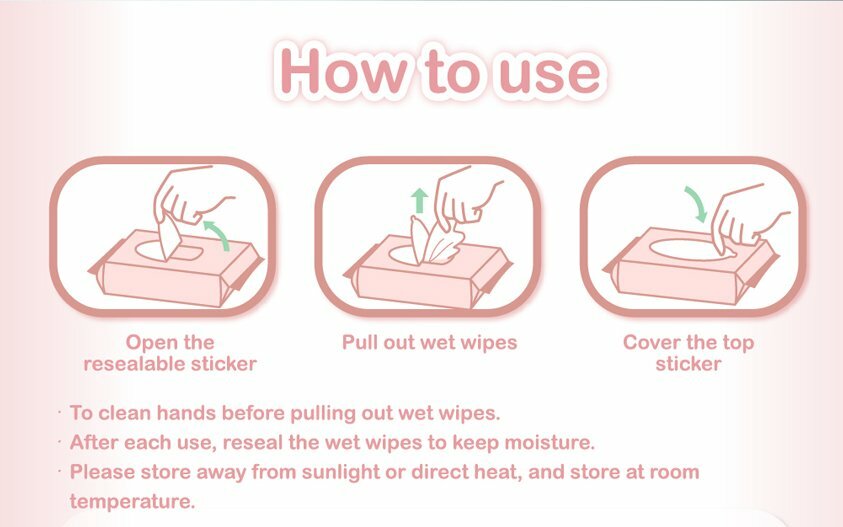 How to use

Open the resealable sticker

Pull out wet wipes

Cover the top sticker

· To clean hands before pulling out wet wipes.
· After each use, reseal the wet wipes to keep moisture.
· Please store away from sunlight or direct heat, and store at room temperature.