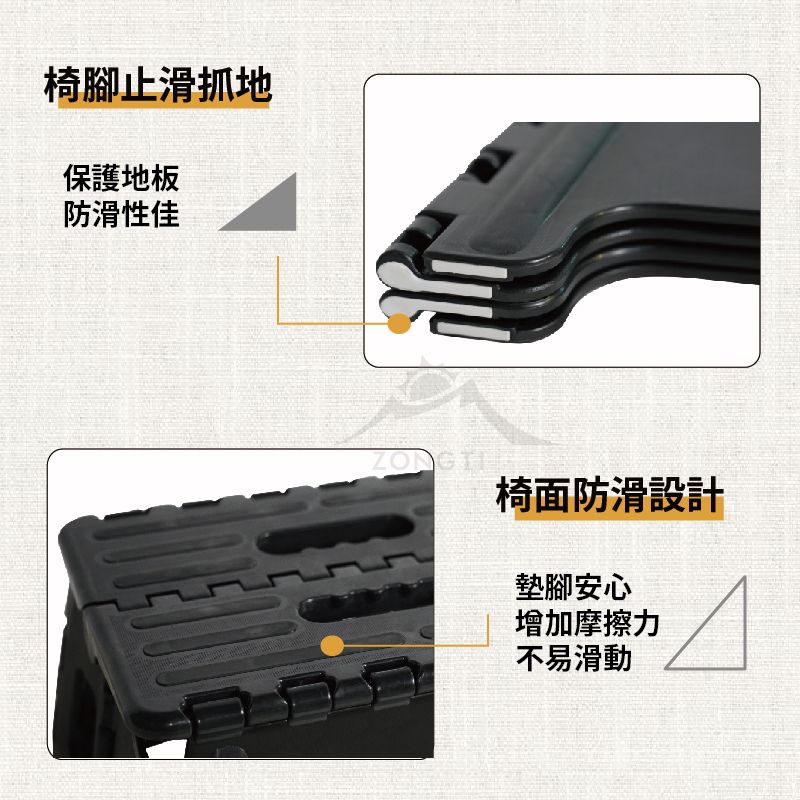 椅腳止滑抓地

保護地板
防滑性佳

ZONGTI

椅面防滑設計

墊腳安心
增加摩擦力
不易滑動