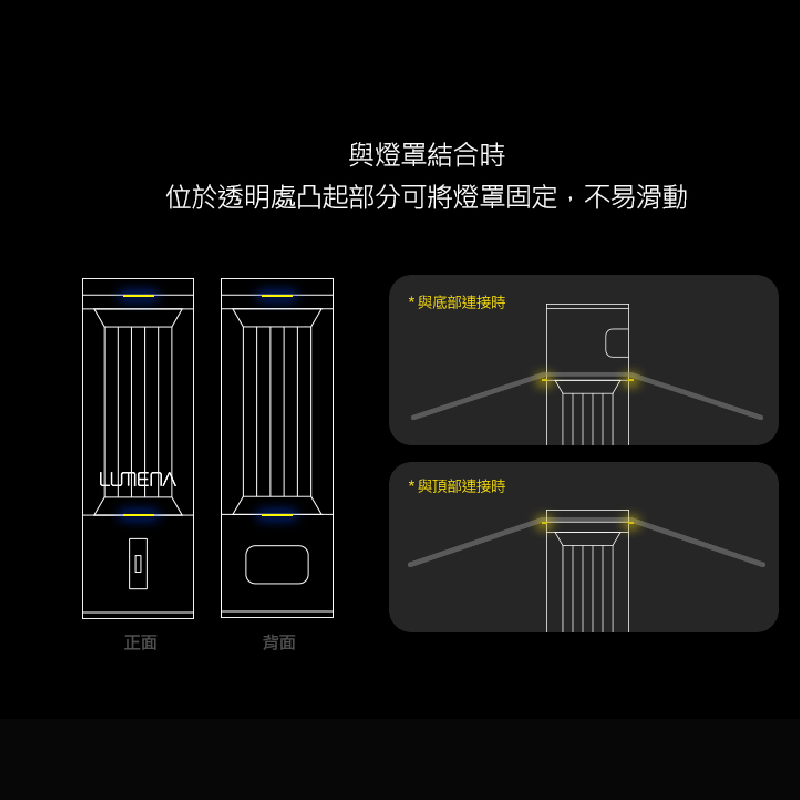 與燈罩結合時

位於透明處凸起部分可將燈罩固定，不易滑動

LUMENA

正面

背面

* 與底部連接時

* 與頂部連接時