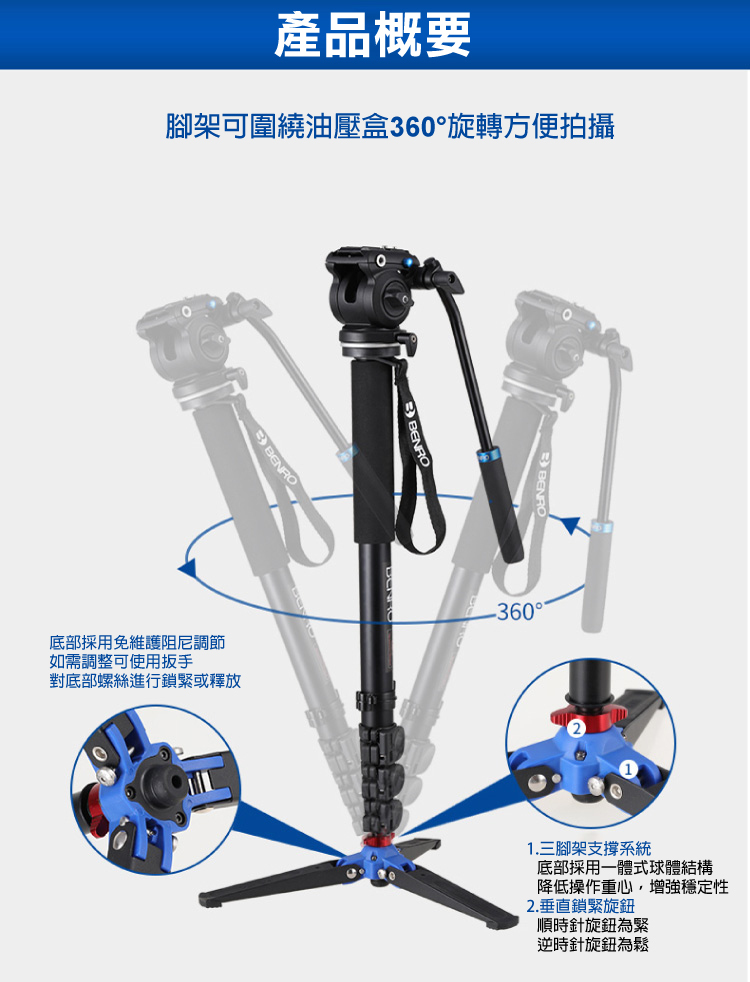 產品概要

腳架可圍繞油壓盒360°旋轉方便拍攝

BENRO

BENRO

BENRO

360°

底部採用免維護阻尼調節
如需調整可使用扳手
對底部螺絲進行鎖緊或釋放

2

1

1.三腳架支撐系統
底部採用一體式球體結構
降低操作重心，增強穩定性
2.垂直鎖緊旋鈕
順時針旋鈕為緊
逆時針旋鈕為鬆