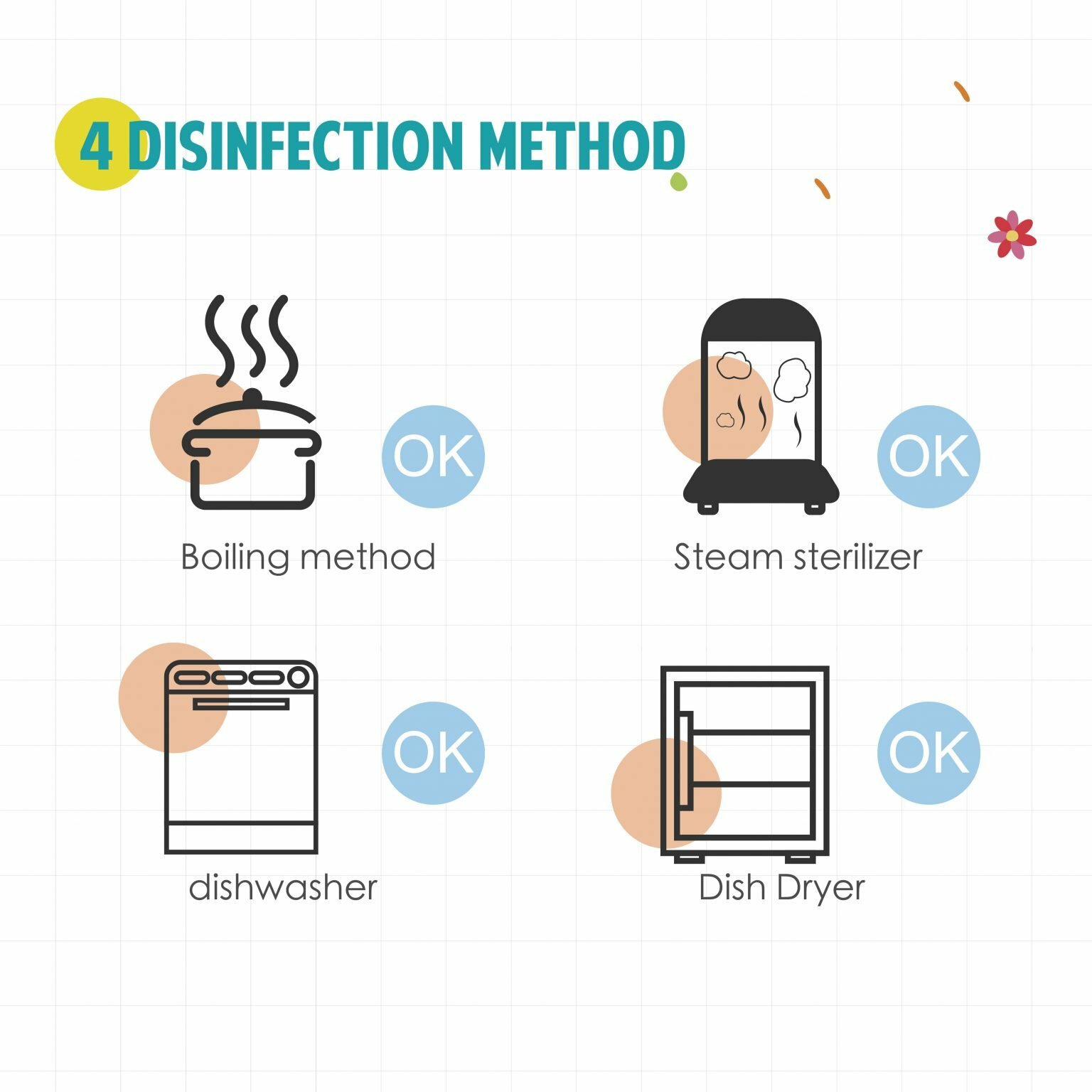 4 DISINFECTION METHOD

OK
Boiling method

OK
Steam sterilizer

OK
dishwasher

OK
Dish Dryer