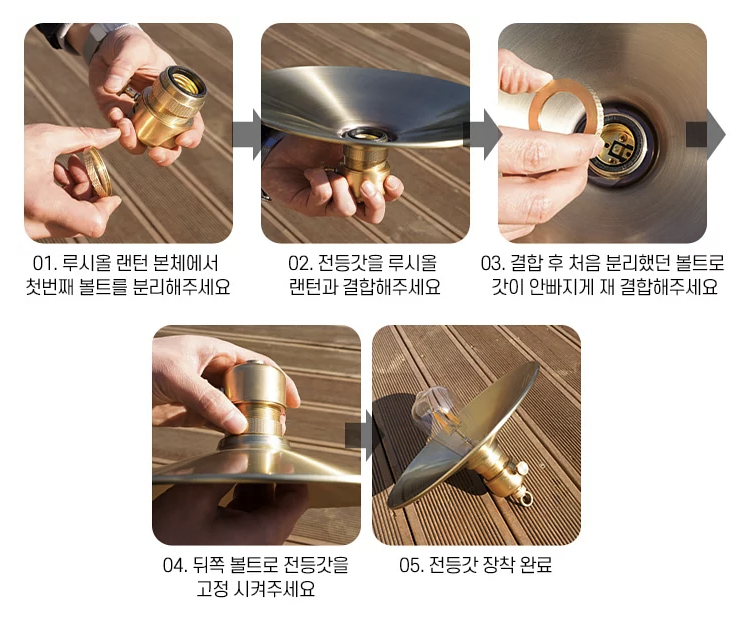 01. 루시올 랜턴 본체에서 첫번째 볼트를 분리해주세요

02. 전등갓을 루시올 랜턴과 결합해주세요

03. 결합 후 처음 분리했던 볼트로 갓이 안빠지게 재 결합해주세요

04. 뒤쪽 볼트로 전등갓을 고정 시켜주세요

05. 전등갓 장착 완료