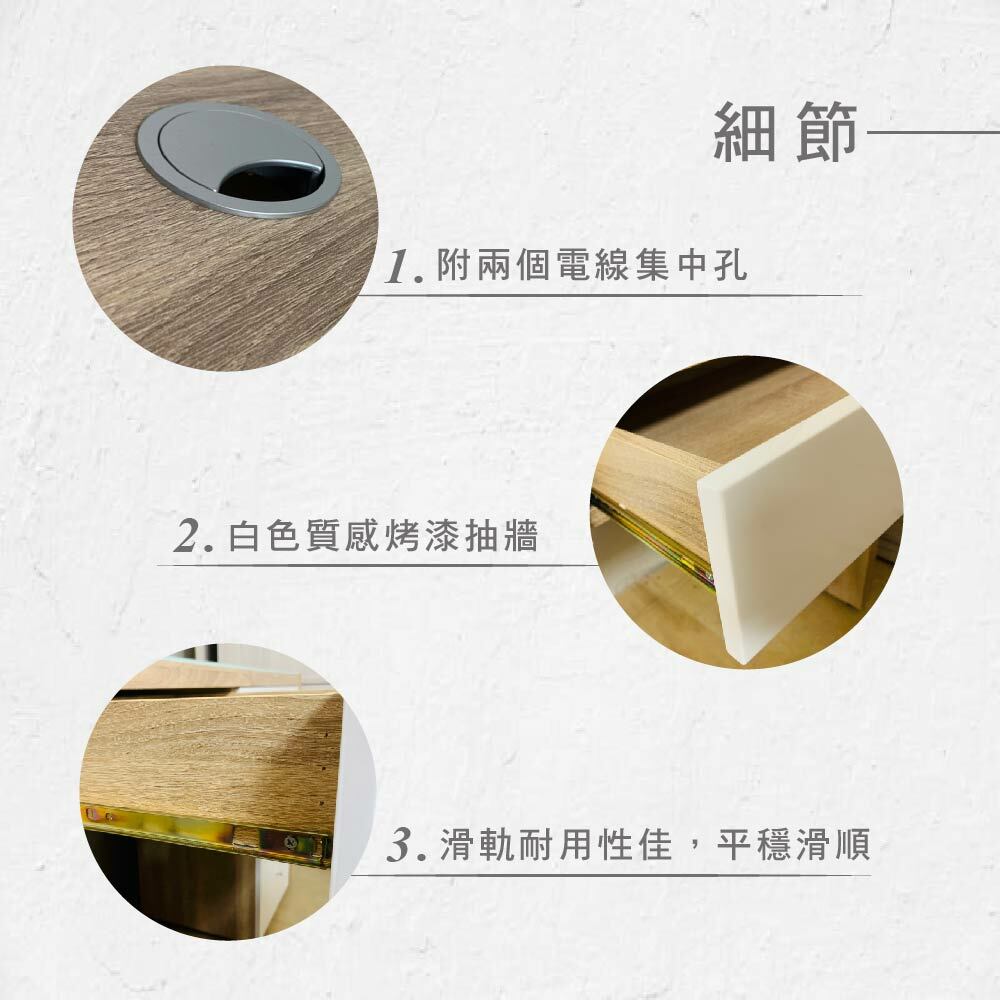 細節

1. 附兩個電線集中孔

2. 白色質感烤漆抽牆

3. 滑軌耐用性佳，平穩滑順