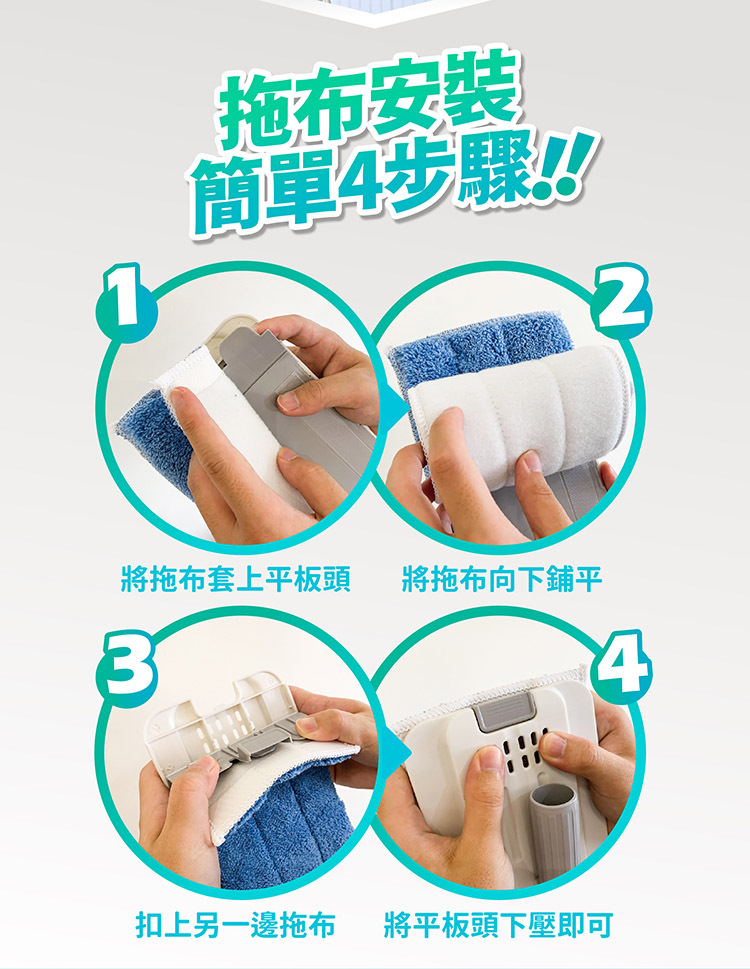 拖布安裝
簡單4步驟!!

1

2

將拖布套上平板頭

將拖布向下鋪平

3

4

扣上另一邊拖布

將平板頭下壓即可