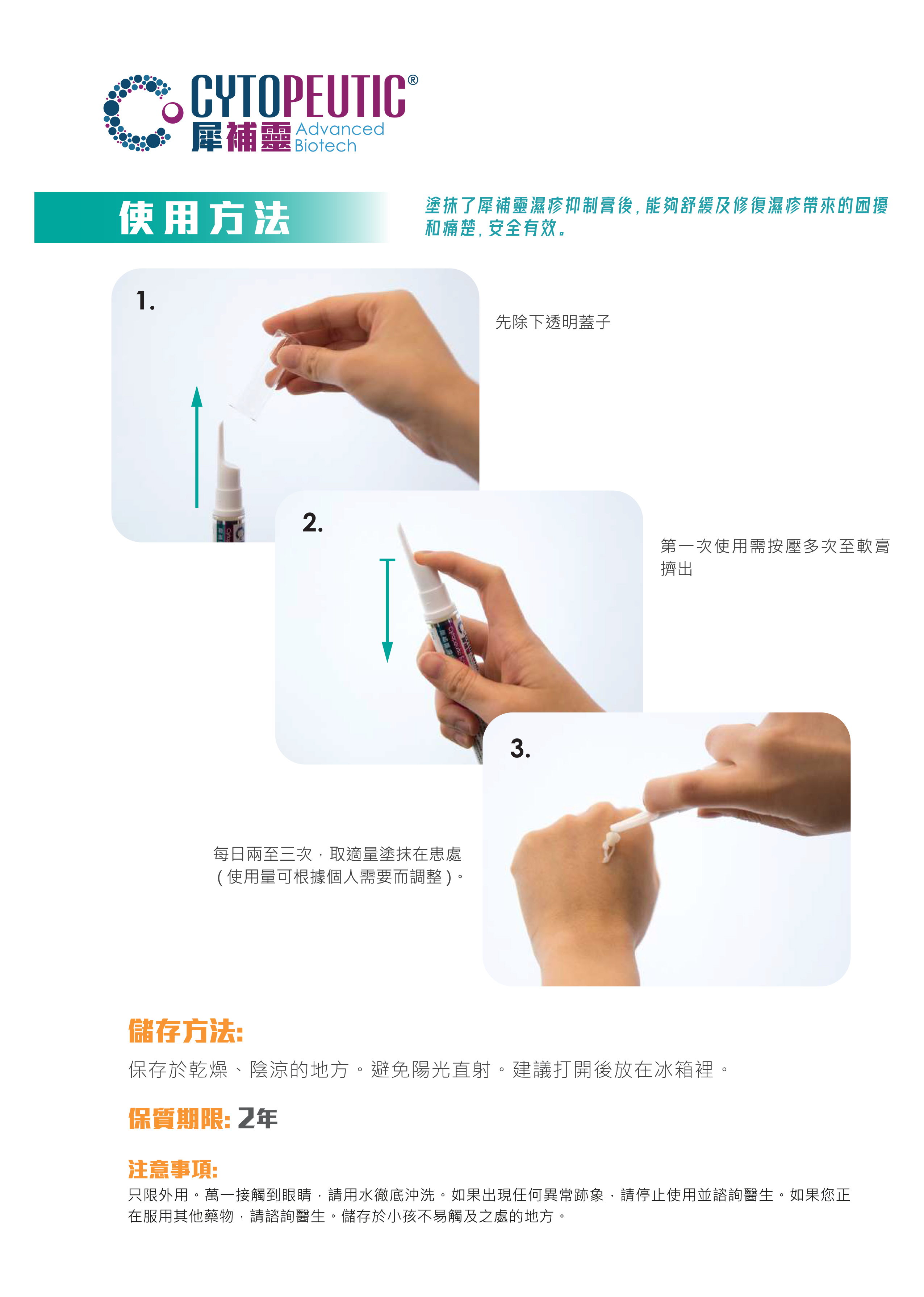 CYTOPEUTIC®
犀補靈 Advanced Biotech

使用方法

塗抹了犀補靈濕疹抑制膏後，能夠舒緩及修復濕疹帶來的困擾和痛楚，安全有效。

1.

先除下透明蓋子

2.

第一次使用需按壓多次至軟膏擠出

3.

每日兩至三次，取適量塗抹在患處（使用量可根據個人需要而調整）。

儲存方法:

保存於乾燥、陰涼的地方。避免陽光直射。建議打開後放在冰箱裡。

保質期限: 2年

注意事項:

只限外用。萬一接觸到眼睛，請用水徹底沖洗。如果出現任何異常跡象，請停止使用並諮詢醫生。如果您正在服用其他藥物，請諮詢醫生。儲存於小孩不易觸及之處的地方。