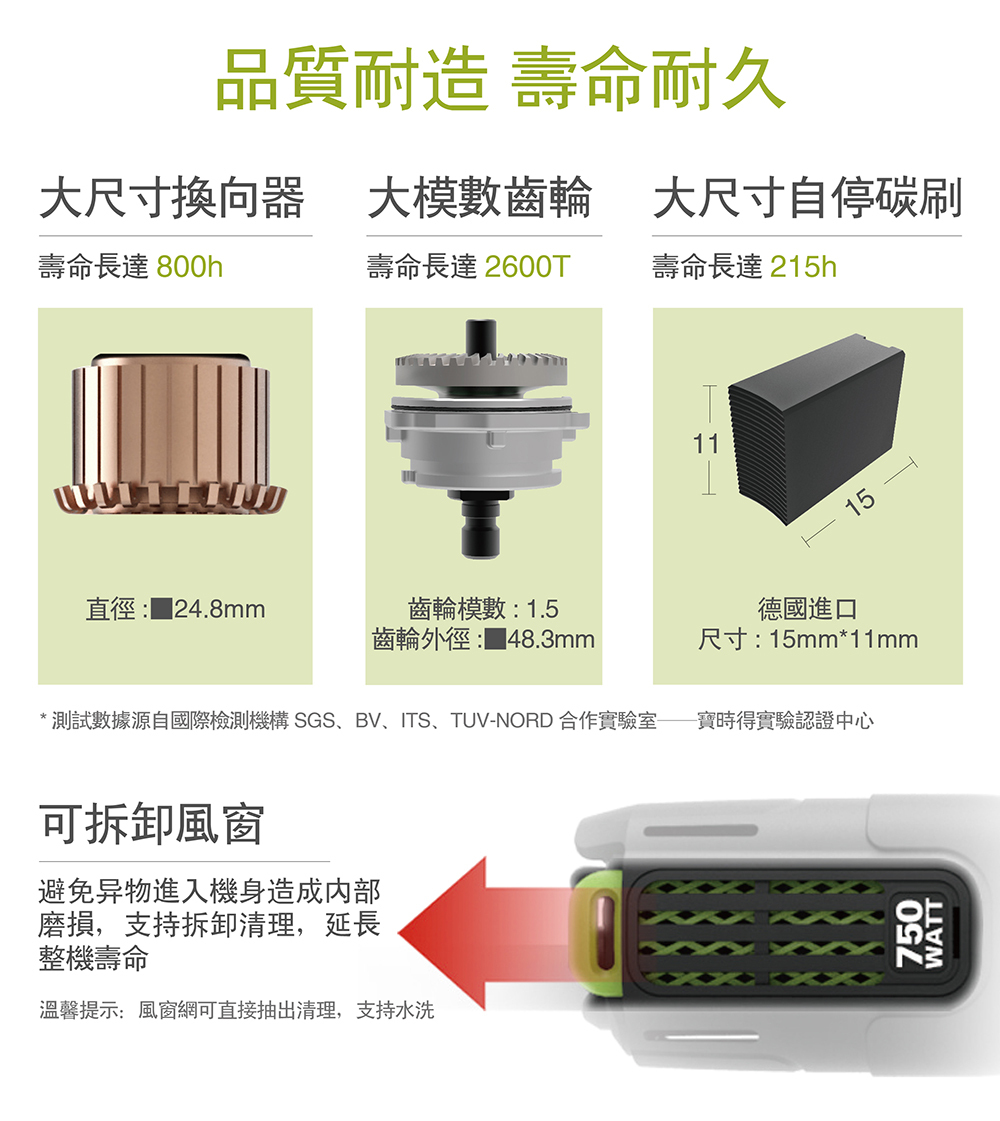 品質耐造 壽命耐久

大尺寸換向器

壽命長達 800h

直徑：■24.8mm

大模數齒輪

壽命長達 2600T

齒輪模數：1.5
齒輪外徑：■48.3mm

大尺寸自停碳刷

壽命長達 215h

11

15

德國進口
尺寸：15mm*11mm

* 測試數據源自國際檢測機構 SGS、BV、ITS、TUV-NORD 合作實驗室——寶時得實驗認證中心

可拆卸風窗

避免异物進入機身造成內部磨損，支持拆卸清理，延長整機壽命

溫馨提示：風窗網可直接抽出清理，支持水洗

750 WATT