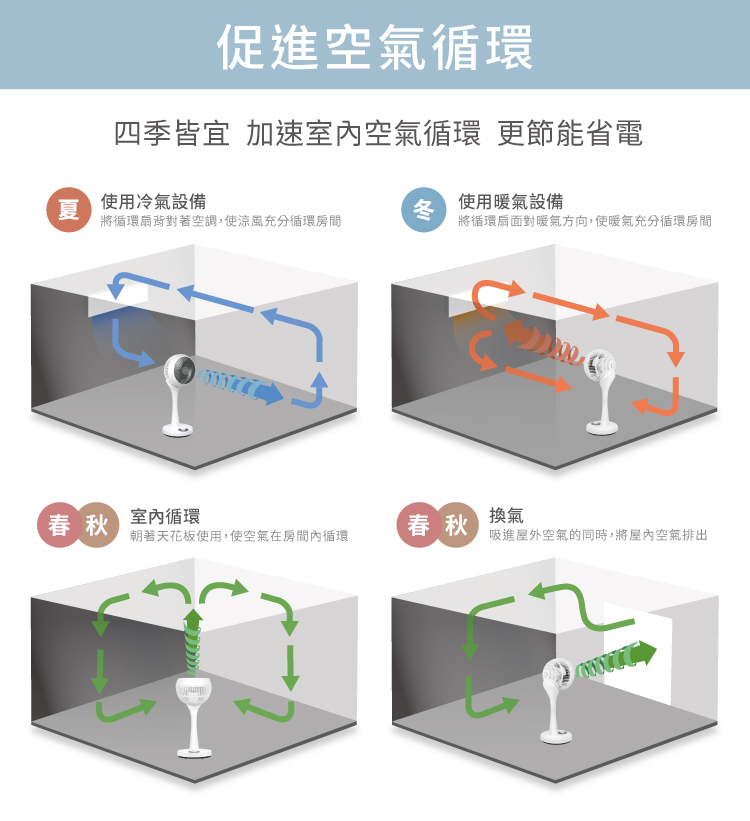 促進空氣循環

四季皆宜 加速室內空氣循環 更節能省電

夏 使用冷氣設備
將循環扇背對著空調,使涼風充分循環房間

冬 使用暖氣設備
將循環扇面對暖氣方向,使暖氣充分循環房間

春 秋 室內循環
朝著天花板使用,使空氣在房間內循環

春 秋 換氣
吸進屋外空氣的同時,將屋內空氣排出