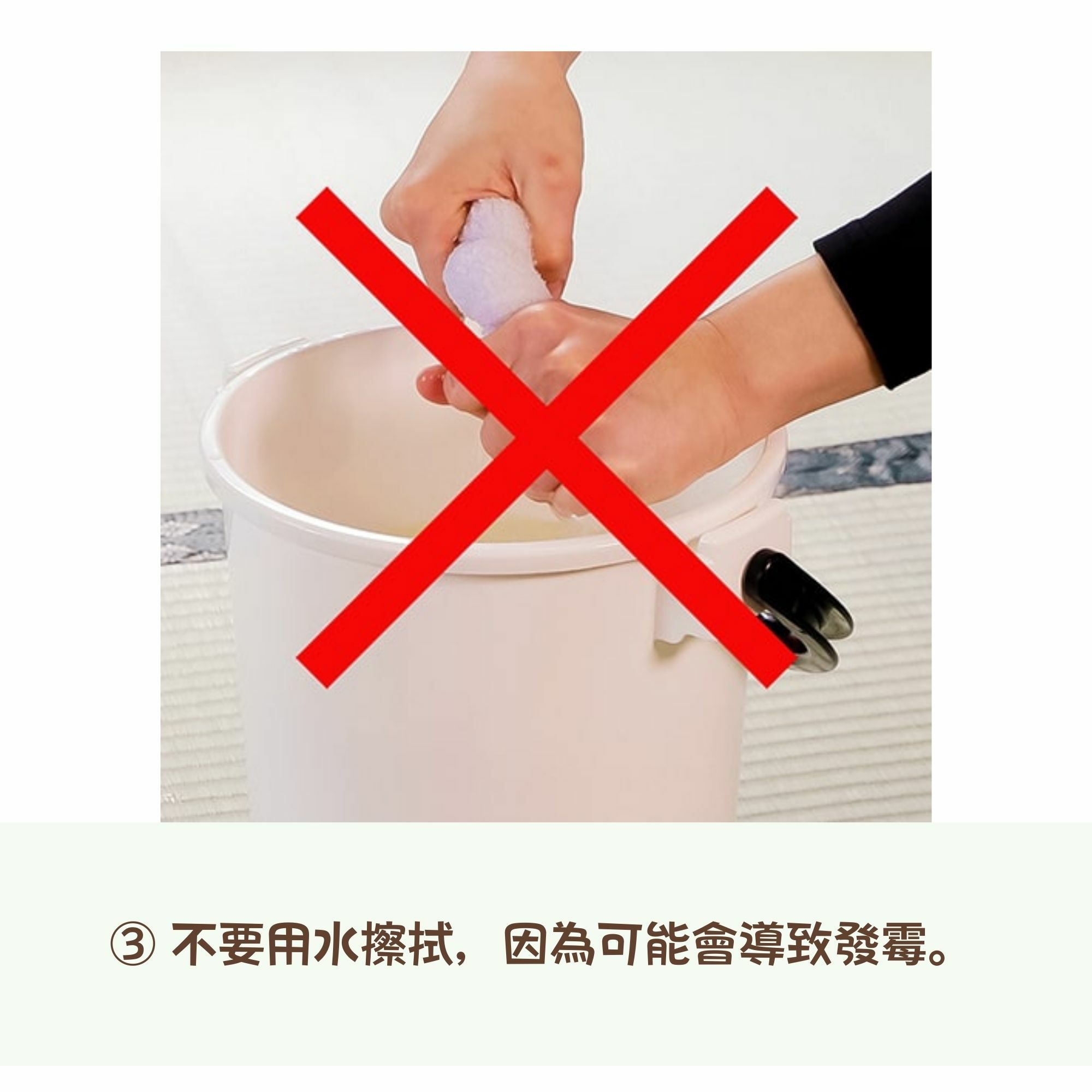 ③ 不要用水擦拭，因為可能會導致發霉。