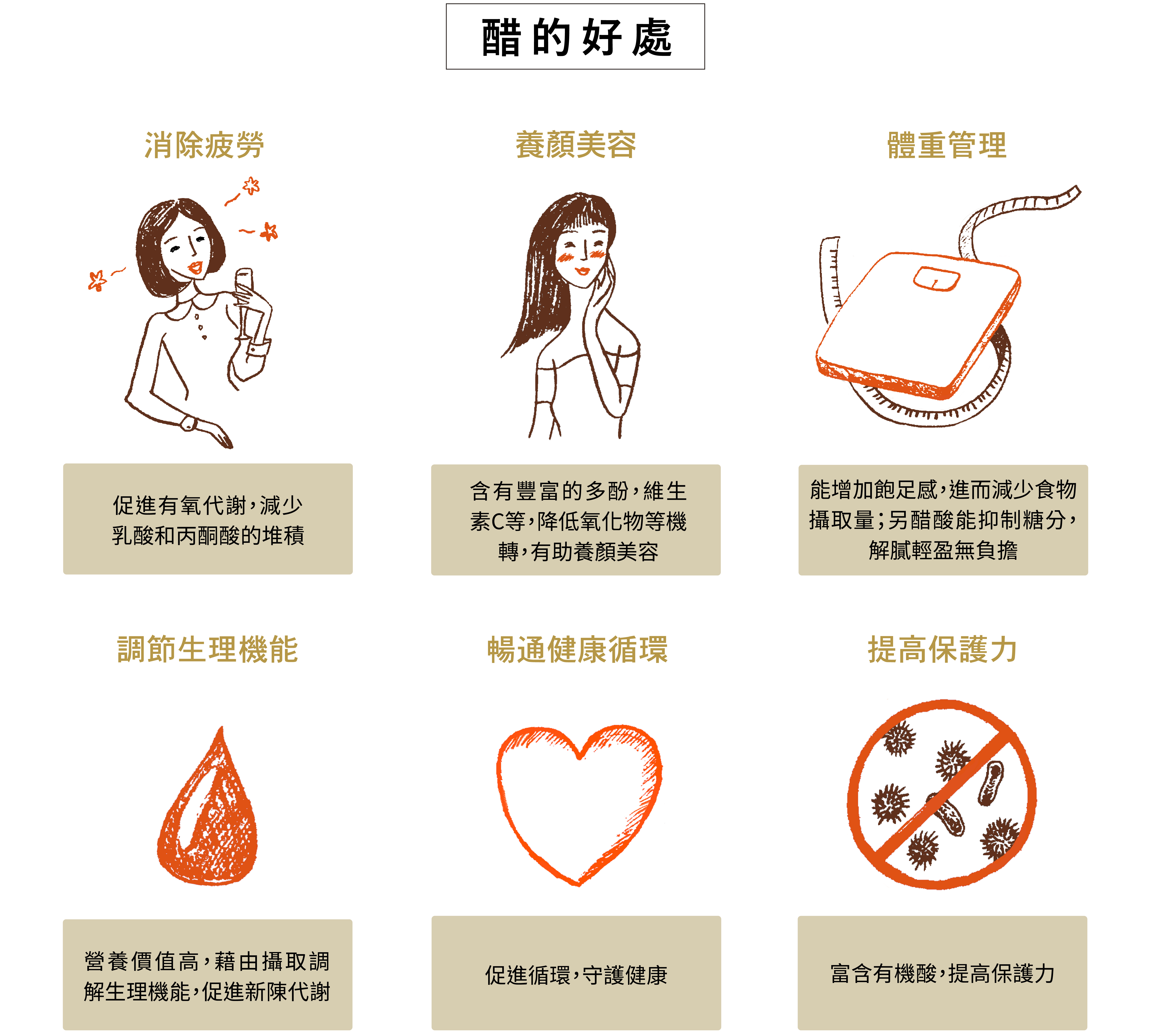 醋的好處

消除疲勞

促進有氧代謝，減少乳酸和丙酮酸的堆積

養顏美容

含有豐富的多酚，維生素C等，降低氧化物等機轉，有助養顏美容

體重管理

能增加飽足感，進而減少食物攝取量；另醋酸能抑制糖分，解膩輕盈無負擔

調節生理機能

營養價值高，藉由攝取調解生理機能，促進新陳代謝

暢通健康循環

促進循環，守護健康

提高保護力

富含有機酸，提高保護力