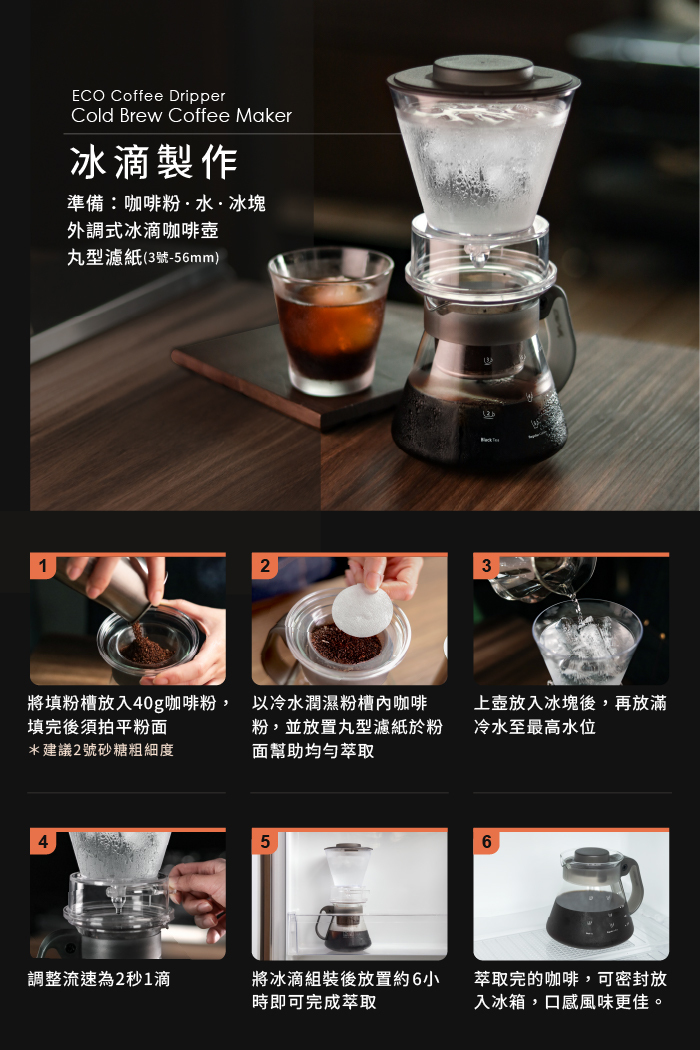 ECO Coffee Dripper
Cold Brew Coffee Maker

冰滴製作

準備：咖啡粉 · 水 · 冰塊
外調式冰滴咖啡壺
丸型濾紙(3號-56mm)

Black Tea

1

將填粉槽放入40g咖啡粉，填完後須拍平粉面
＊建議2號砂糖粗細度

2

以冷水潤濕粉槽內咖啡粉，並放置丸型濾紙於粉面幫助均勻萃取

3

上壺放入冰塊後，再放滿冷水至最高水位

4

調整流速為2秒1滴

5

將冰滴組裝後放置約6小時即可完成萃取

6

萃取完的咖啡，可密封放入冰箱，口感風味更佳。