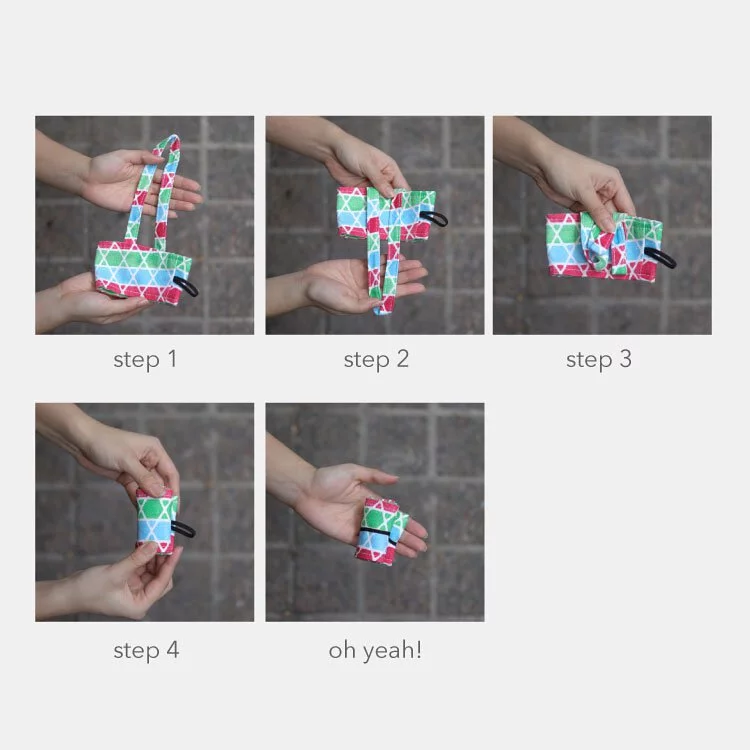 step 1

step 2

step 3

step 4

oh yeah!