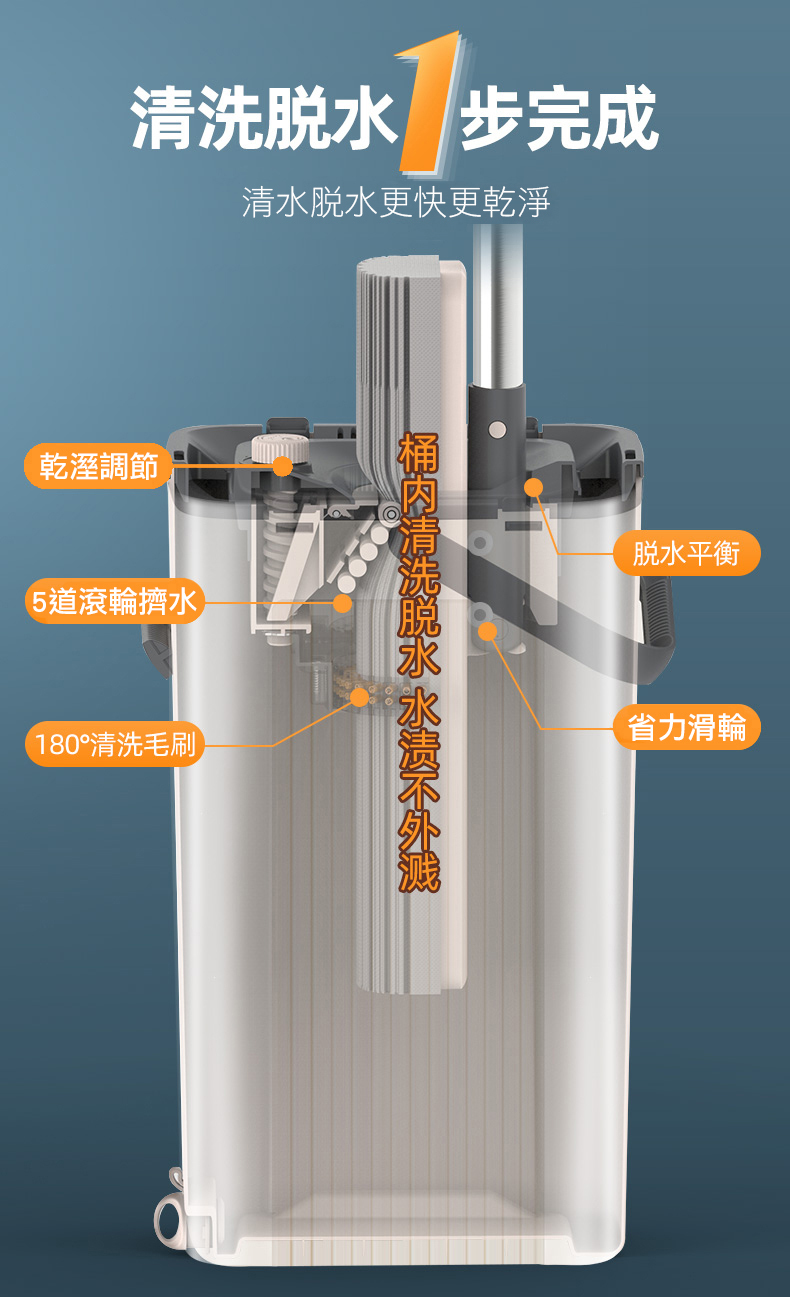 清洗脫水1步完成

清水脫水更快更乾淨

乾溼調節

5道滾輪擠水

180°清洗毛刷

桶內清洗脫水 水漬不外濺

脫水平衡

省力滑輪