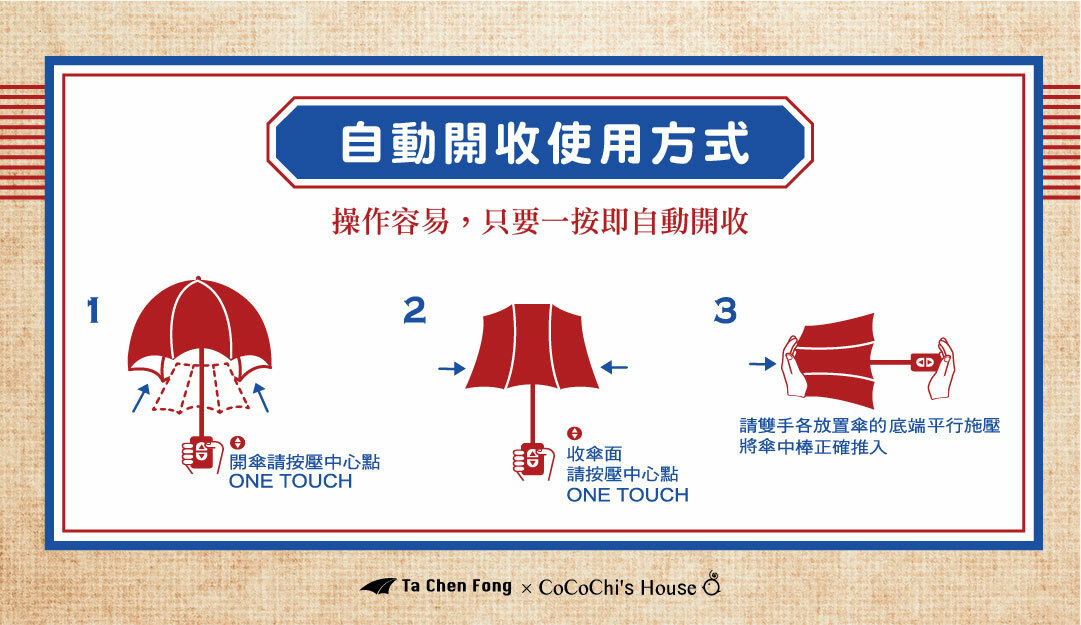 自動開收使用方式

操作容易，只要一按即自動開收

1

開傘請按壓中心點
ONE TOUCH

2

收傘面
請按壓中心點
ONE TOUCH

3

請雙手各放置傘的底端平行施壓
將傘中棒正確推入

Ta Chen Fong × CoCoChi's House