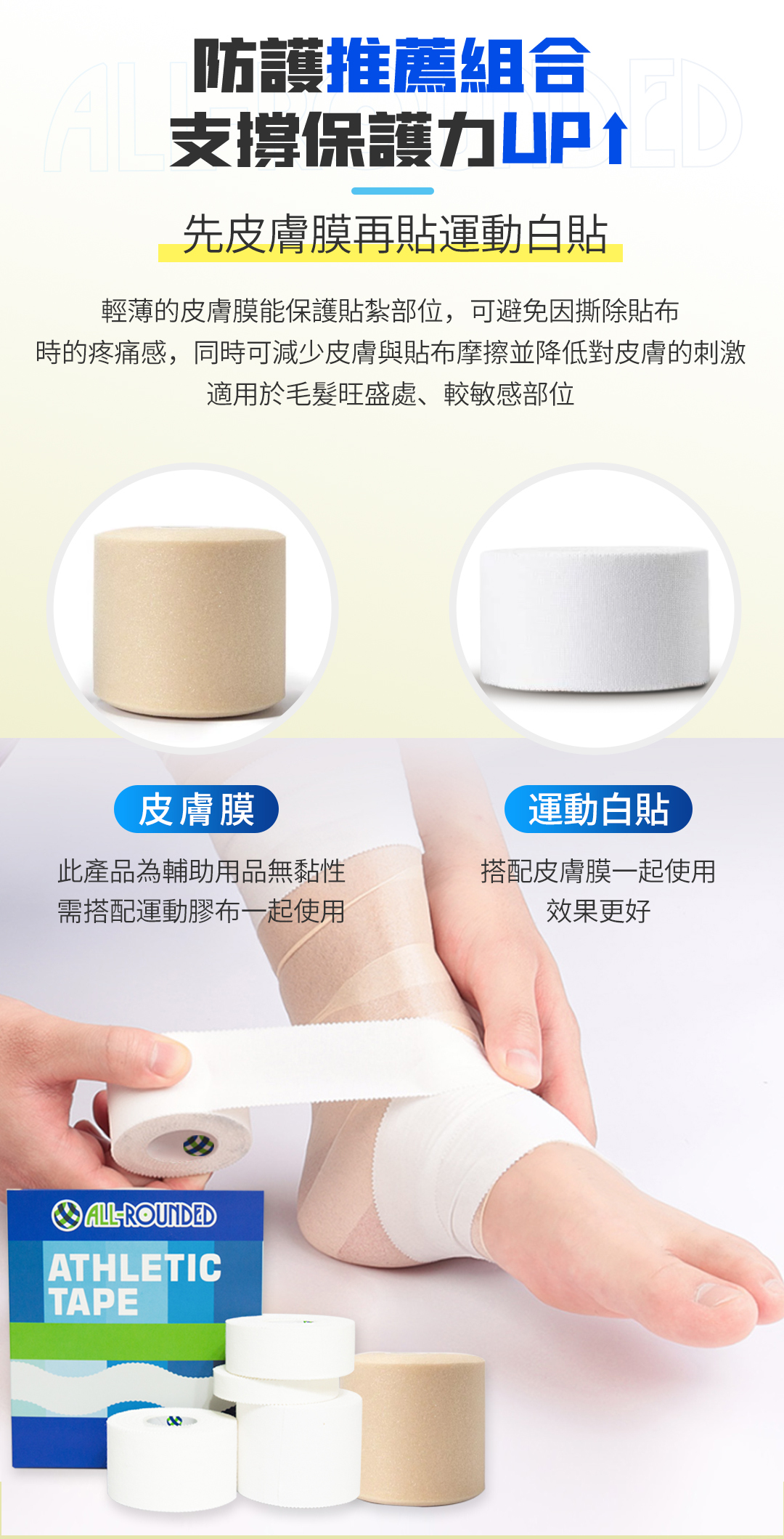 ALL-ROUNDED

防護推薦組合
支撐保護力UP↑

先皮膚膜再貼運動白貼

輕薄的皮膚膜能保護貼紮部位，可避免因撕除貼布時的疼痛感，同時可減少皮膚與貼布摩擦並降低對皮膚的刺激
適用於毛髮旺盛處、較敏感部位

皮膚膜

此產品為輔助用品無黏性
需搭配運動膠布一起使用

運動白貼

搭配皮膚膜一起使用
效果更好

ALL-ROUNDED
ATHLETIC TAPE