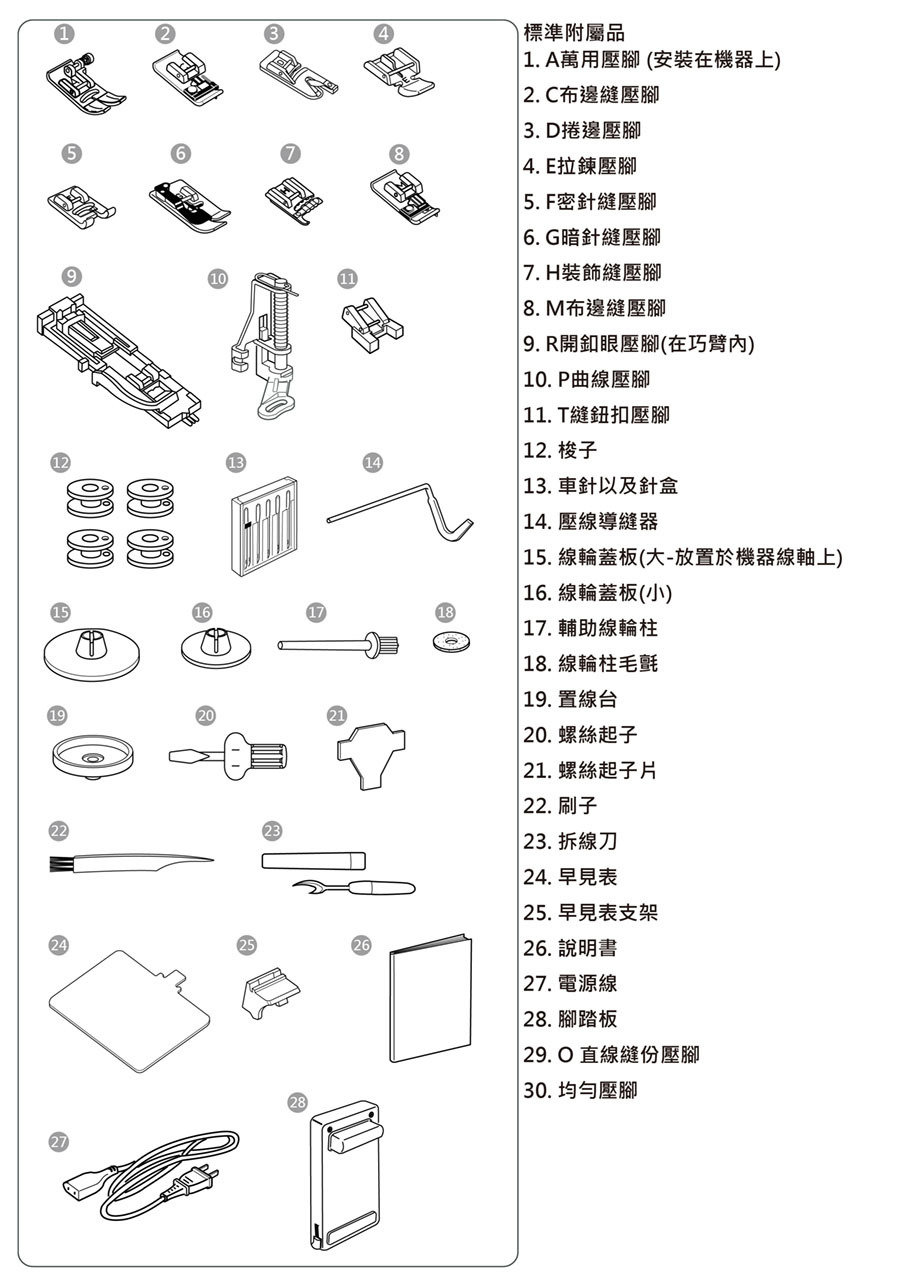 1
2
3
4
5
6
7
8
9
10
11
12
13
14
15
16
17
18
19
20
21
22
23
24
25
26
27
28

標準附屬品
1. A萬用壓腳 (安裝在機器上)
2. C布邊縫壓腳
3. D捲邊壓腳
4. E拉鍊壓腳
5. F密針縫壓腳
6. G暗針縫壓腳
7. H裝飾縫壓腳
8. M布邊縫壓腳
9. R開釦眼壓腳(在巧臂內)
10. P曲線壓腳
11. T縫鈕扣壓腳
12. 梭子
13. 車針以及針盒
14. 壓線導縫器
15. 線輪蓋板(大-放置於機器線軸上)
16. 線輪蓋板(小)
17. 輔助線輪柱
18. 線輪柱毛氈
19. 置線台
20. 螺絲起子
21. 螺絲起子片
22. 刷子
23. 拆線刀
24. 早見表
25. 早見表支架
26. 說明書
27. 電源線
28. 腳踏板
29. O 直線縫份壓腳
30. 均勻壓腳