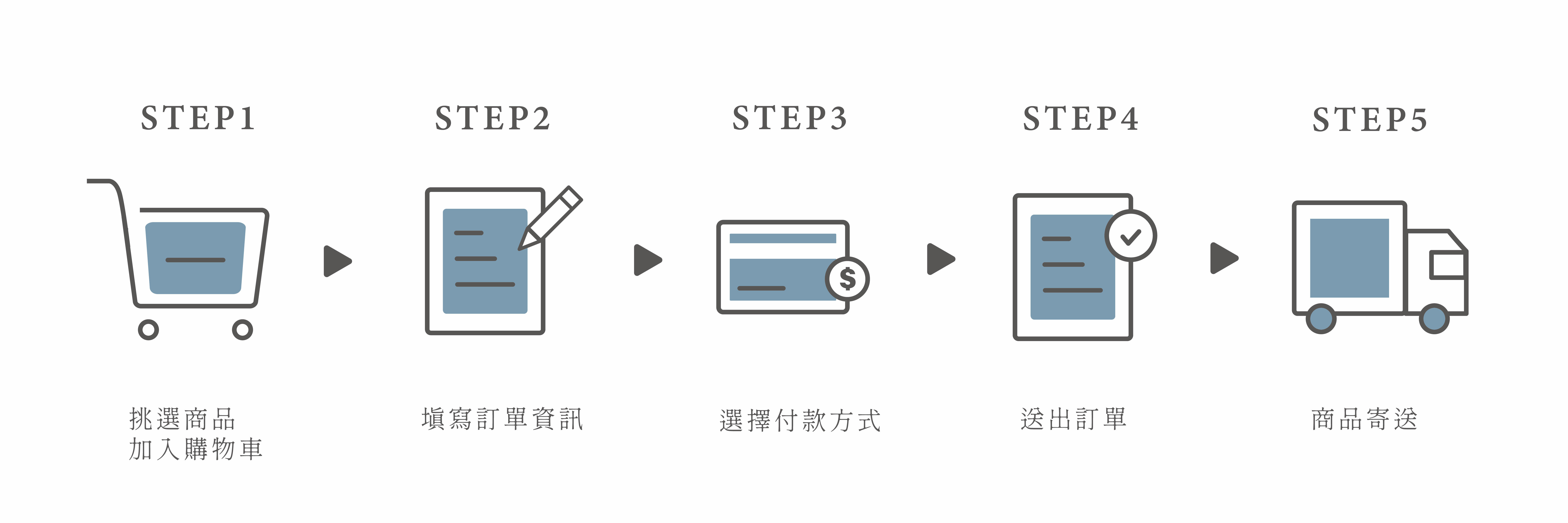 STEP1

挑選商品
加入購物車

STEP2

填寫訂單資訊

STEP3

$

選擇付款方式

STEP4

送出訂單

STEP5

商品寄送