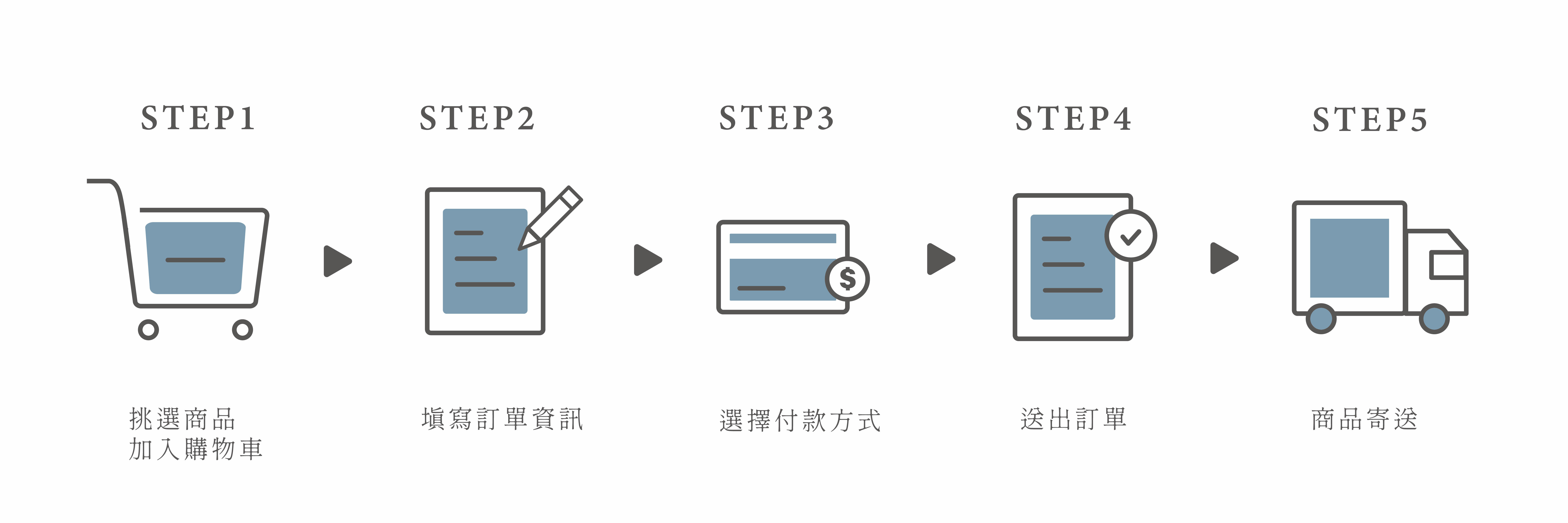 STEP1

挑選商品
加入購物車

STEP2

填寫訂單資訊

STEP3

$

選擇付款方式

STEP4

送出訂單

STEP5

商品寄送