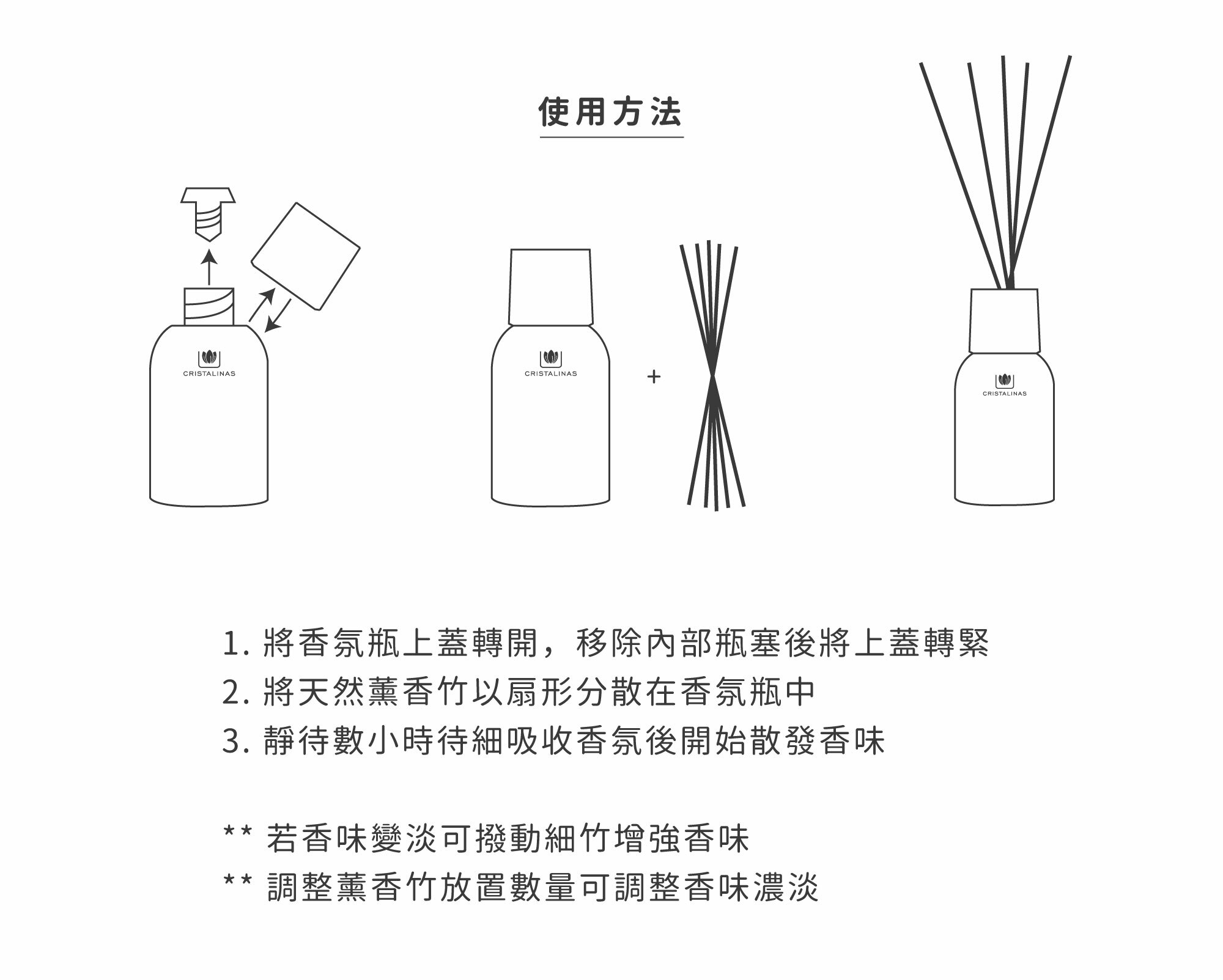 使用方法

CRISTALINAS

CRISTALINAS

+

CRISTALINAS

1. 將香氛瓶上蓋轉開，移除內部瓶塞後將上蓋轉緊
2. 將天然薰香竹以扇形分散在香氛瓶中
3. 靜待數小時待細吸收香氛後開始散發香味

** 若香味變淡可撥動細竹增強香味
** 調整薰香竹放置數量可調整香味濃淡