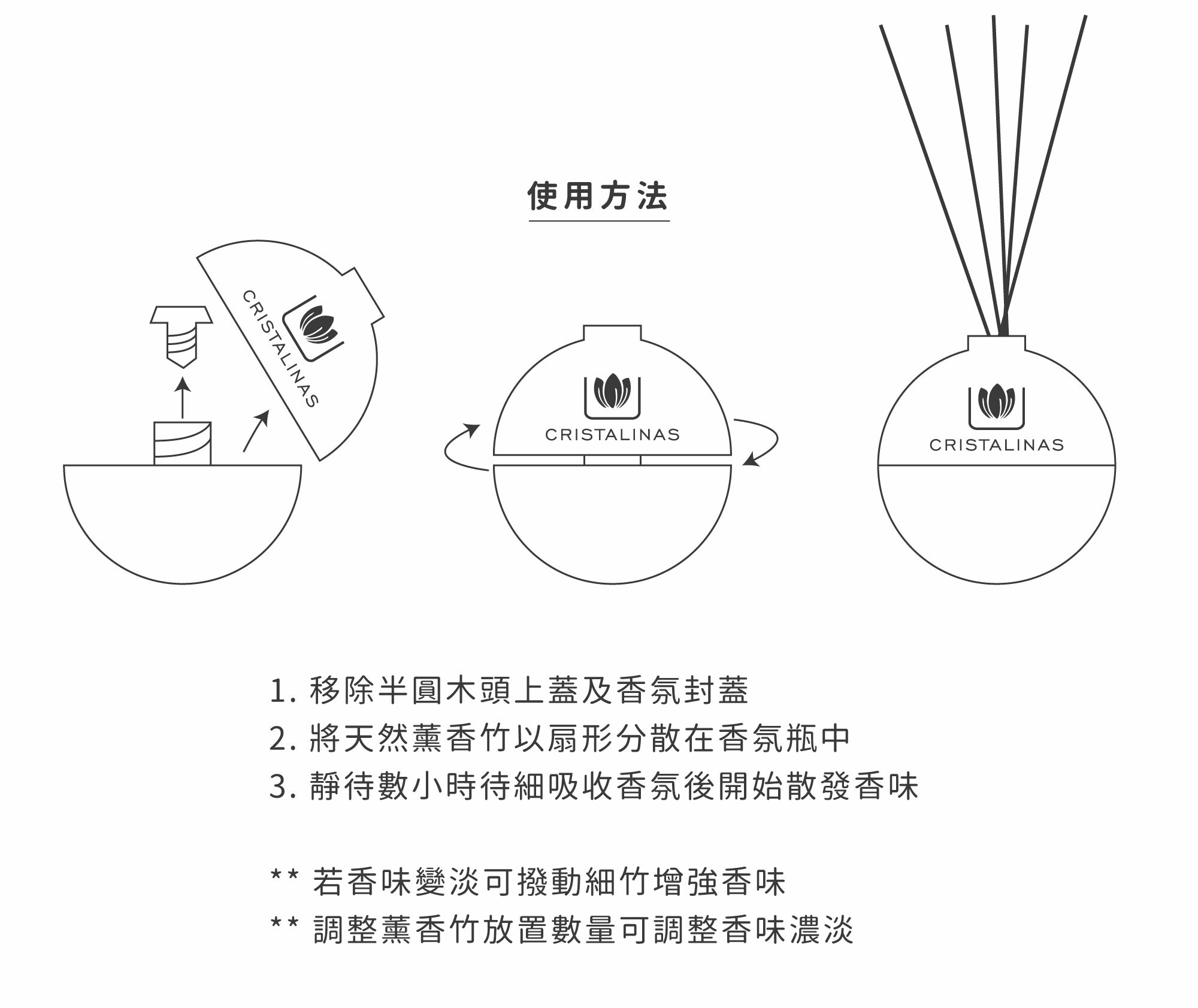 使用方法

CRISTALINAS

CRISTALINAS

CRISTALINAS

1. 移除半圓木頭上蓋及香氛封蓋
2. 將天然薰香竹以扇形分散在香氛瓶中
3. 靜待數小時待細吸收香氛後開始散發香味

** 若香味變淡可撥動細竹增強香味
** 調整薰香竹放置數量可調整香味濃淡