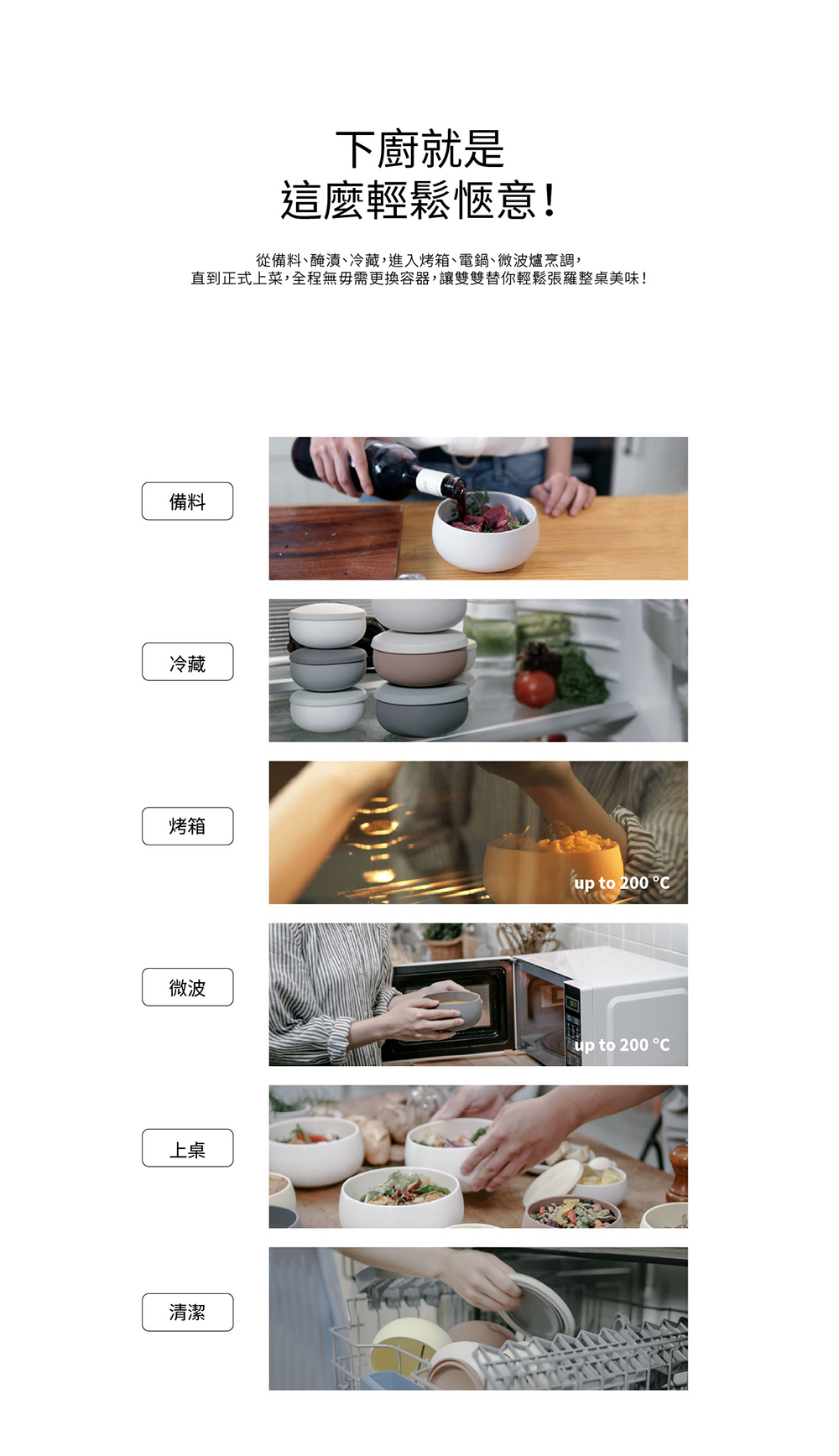 下廚就是
這麼輕鬆愜意！

從備料、醃漬、冷藏，進入烤箱、電鍋、微波爐烹調，
直到正式上菜，全程無毋需更換容器，讓雙雙替你輕鬆張羅整桌美味！

備料

冷藏

烤箱

up to 200 °C

微波

up to 200 °C

上桌

清潔