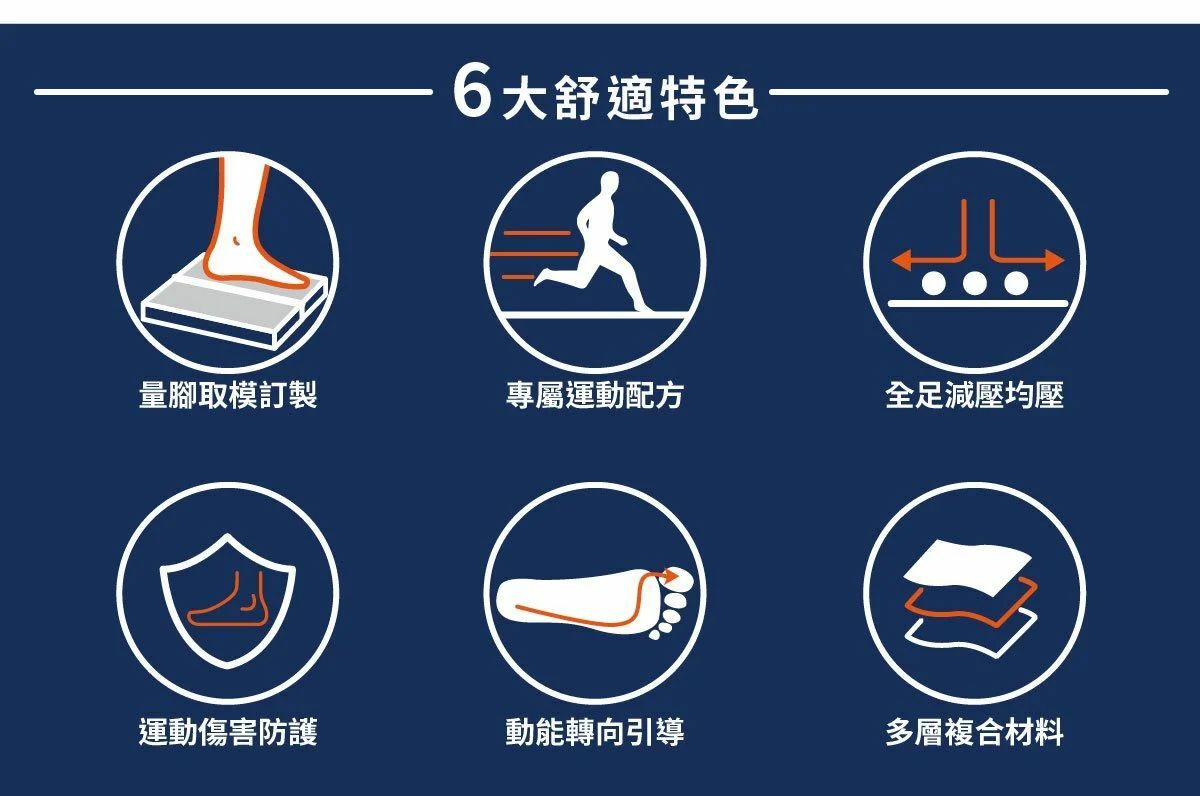 6大舒適特色

量腳取模訂製

專屬運動配方

全足減壓均壓

運動傷害防護

動能轉向引導

多層複合材料