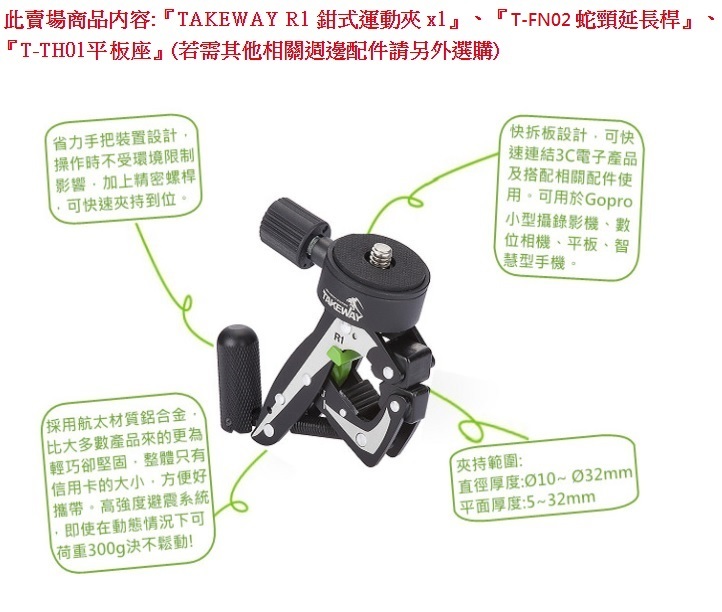 此賣場商品內容:『TAKEWAY R1 鉗式運動夾 x1』、『T-FN02 蛇頸延長桿』、『T-TH01平板座』(若需其他相關週邊配件請另外選購)

省力手把裝置設計，操作時不受環境限制影響，加上精密螺桿，可快速夾持到位。

快拆板設計，可快速連結3C電子產品及搭配相關配件使用。可用於Gopro小型攝錄影機、數位相機、平板、智慧型手機。

TAKEWAY

R1

採用航太材質鋁合金，比大多數產品來的更為輕巧卻堅固，整體只有信用卡的大小，方便好攜帶。高強度避震系統，即使在動態情況下可荷重300g決不鬆動!

夾持範圍:
直徑厚度:Ø10~ Ø32mm
平面厚度:5~32mm