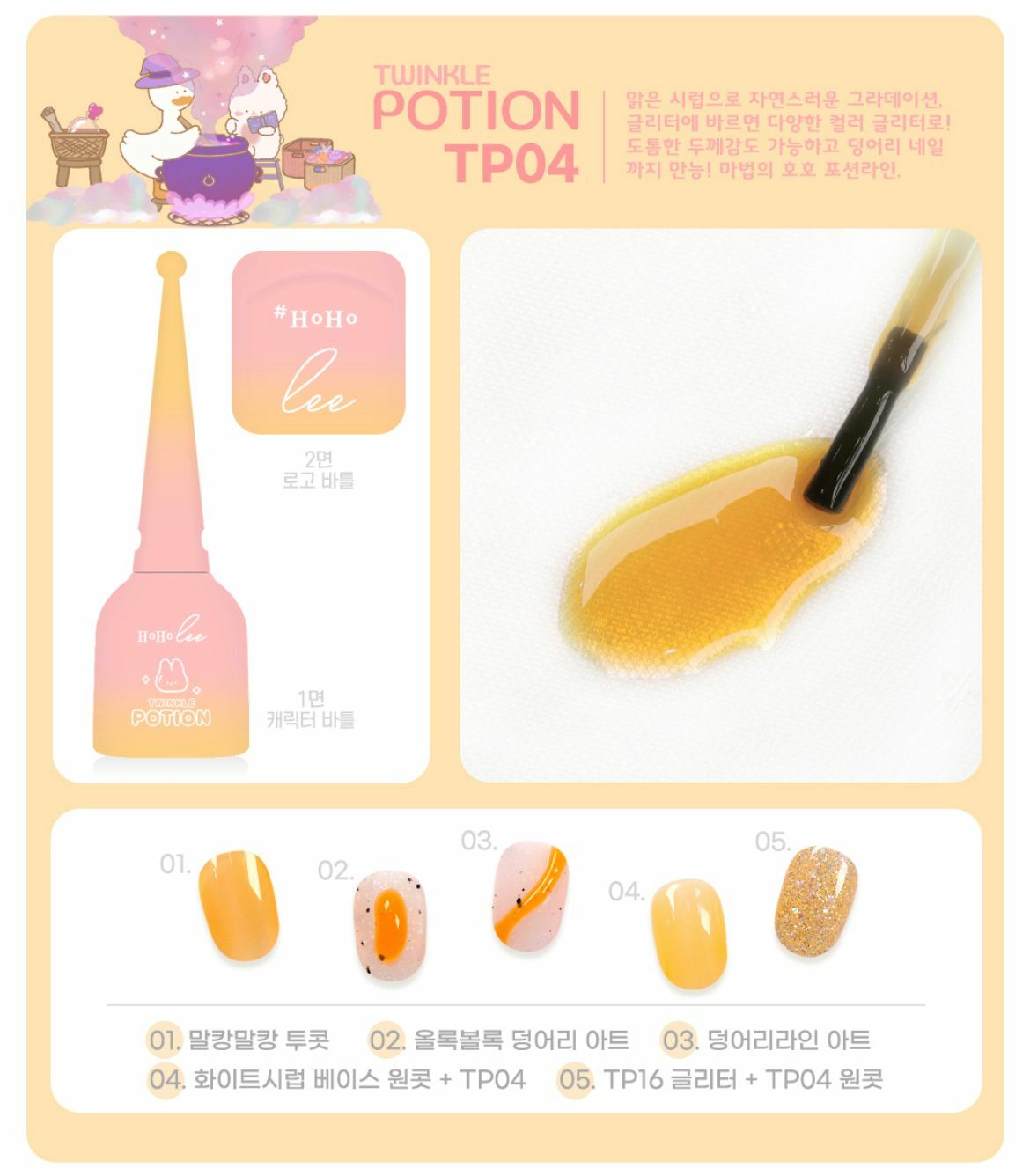 TWINKLE
POTION
TP04

맑은 시럽으로 자연스러운 그라데이션, 글리터에 바르면 다양한 컬러 글리터로! 도톰한 두께감도 가능하고 덩어리 네일까지 만능! 마법의 호호 포션라인.

#HoHo
lee

2면
로고 바틀

HoHo lee
TWINKLE
POTION

1면
캐릭터 바틀

01.
02.
03.
04.
05.

01. 말캉말캉 투콧 02. 올록볼록 덩어리 아트 03. 덩어리라인 아트
04. 화이트시럽 베이스 원콧 + TP04 05. TP16 글리터 + TP04 원콧