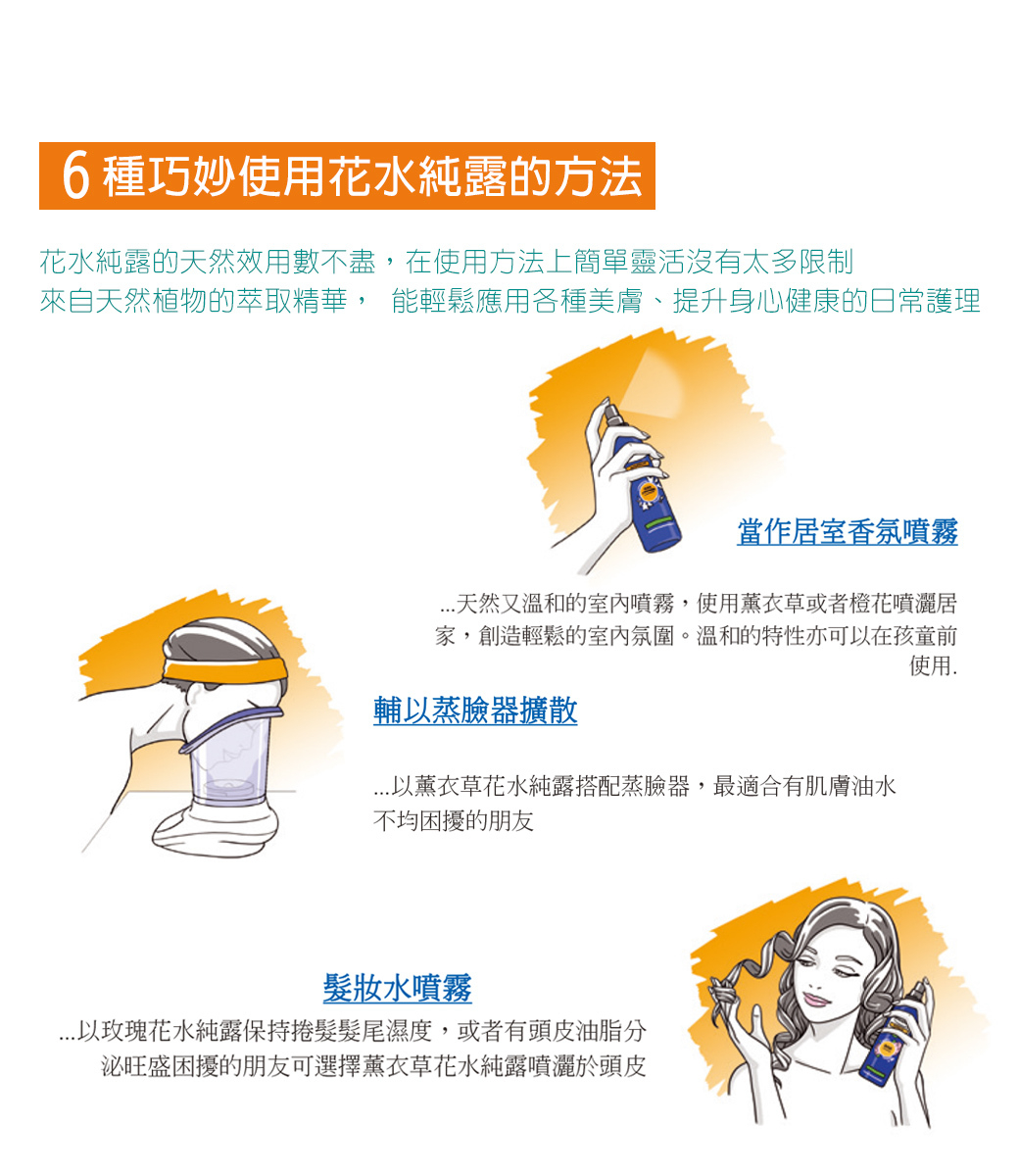 6 種巧妙使用花水純露的方法

花水純露的天然效用數不盡，在使用方法上簡單靈活沒有太多限制
來自天然植物的萃取精華， 能輕鬆應用各種美膚、提升身心健康的日常護理

當作居室香氛噴霧

...天然又溫和的室內噴霧，使用薰衣草或者橙花噴灑居家，創造輕鬆的室內氛圍。溫和的特性亦可以在孩童前使用.

輔以蒸臉器擴散

...以薰衣草花水純露搭配蒸臉器，最適合有肌膚油水不均困擾的朋友

髮妝水噴霧

...以玫瑰花水純露保持捲髮髮尾濕度，或者有頭皮油脂分泌旺盛困擾的朋友可選擇薰衣草花水純露噴灑於頭皮