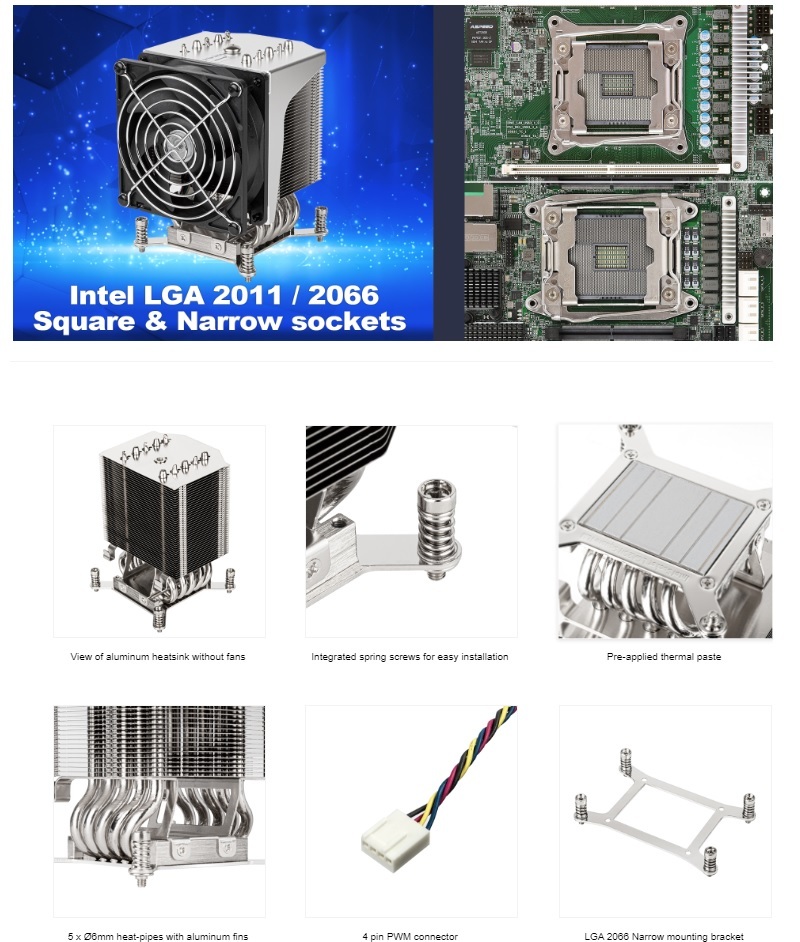 Intel LGA 2011 / 2066
Square & Narrow sockets

View of aluminum heatsink without fans

Integrated spring screws for easy installation

Pre-applied thermal paste

5 x Ø6mm heat-pipes with aluminum fins

4 pin PWM connector

LGA 2066 Narrow mounting bracket