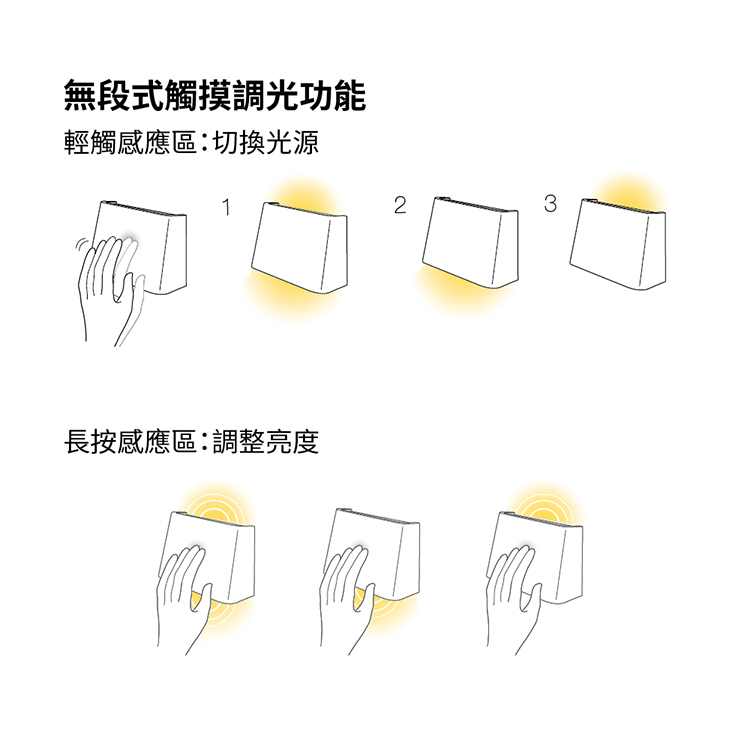 無段式觸摸調光功能

輕觸感應區：切換光源

1

2

3

長按感應區：調整亮度