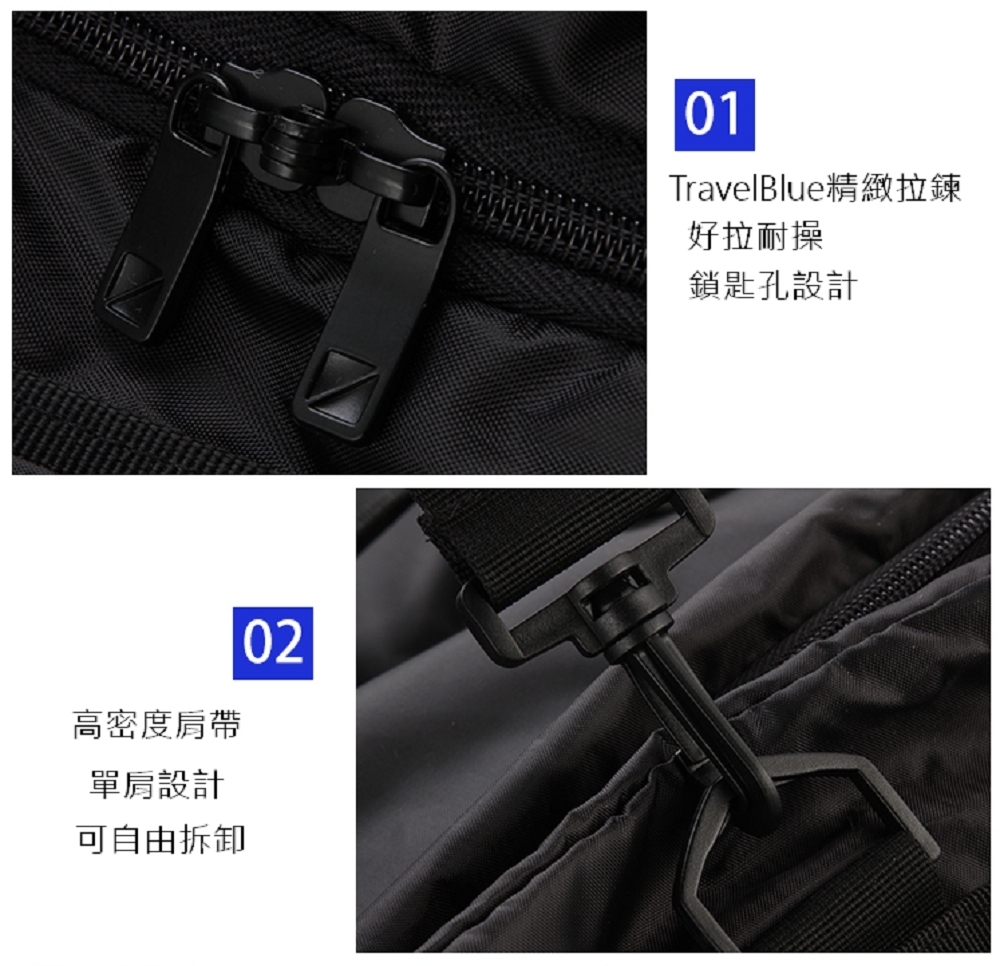 01

TravelBlue精緻拉鍊
好拉耐操
鎖匙孔設計

02

高密度肩帶
單肩設計
可自由拆卸