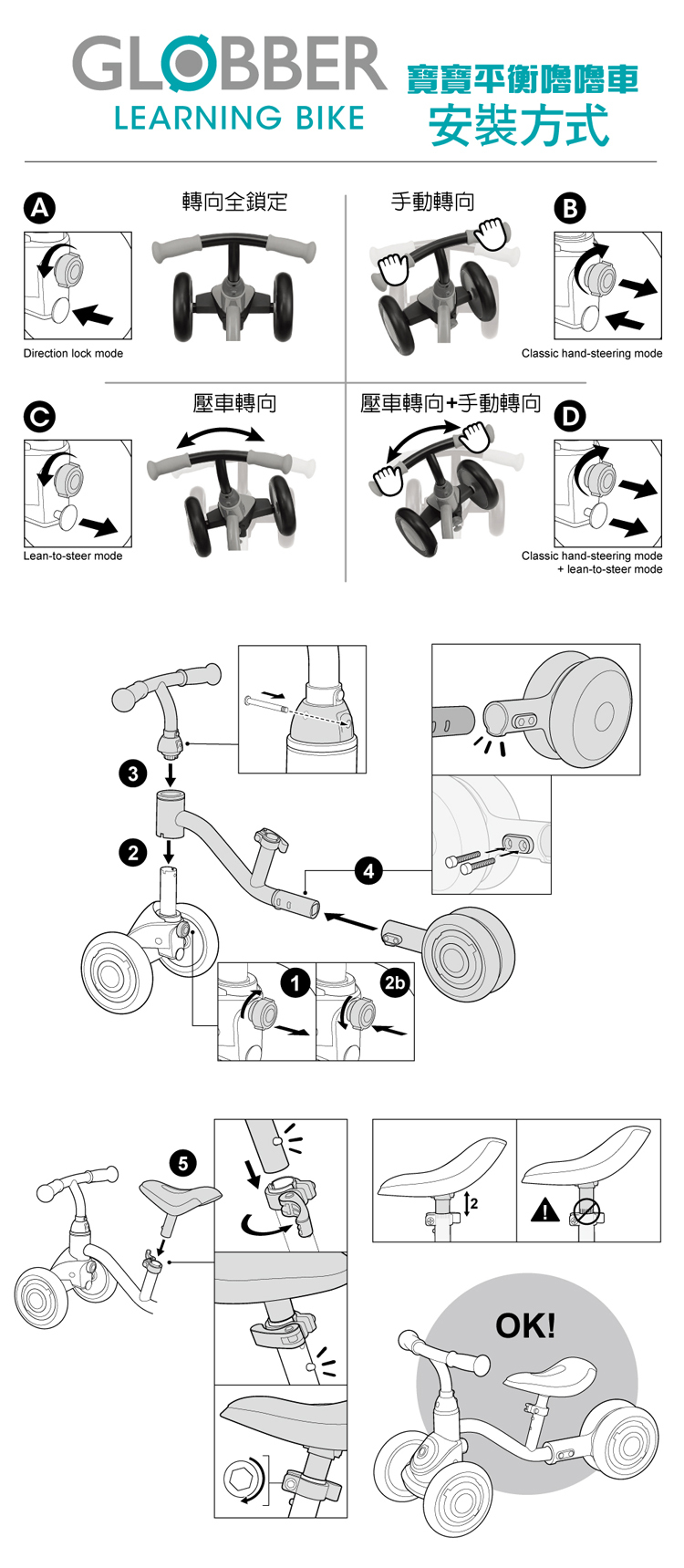 GLOBBER
LEARNING BIKE

寶寶平衡嚕嚕車
安裝方式

A
轉向全鎖定
Direction lock mode

手動轉向
B
Classic hand-steering mode

C
壓車轉向
Lean-to-steer mode

壓車轉向+手動轉向
D
Classic hand-steering mode + lean-to-steer mode

3
2
4
1
2b

5
2

OK!