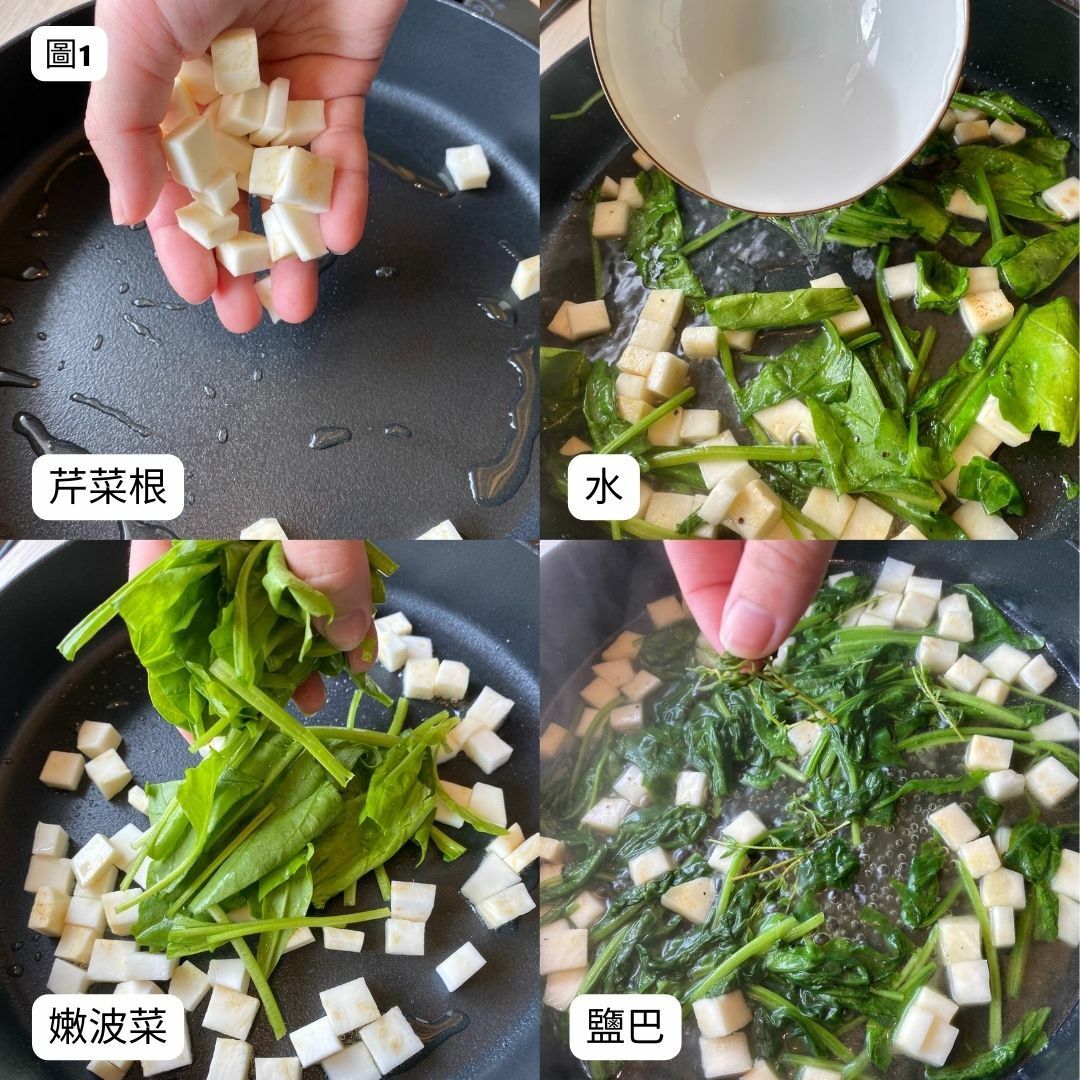 圖1

芹菜根

水

嫩波菜

鹽巴