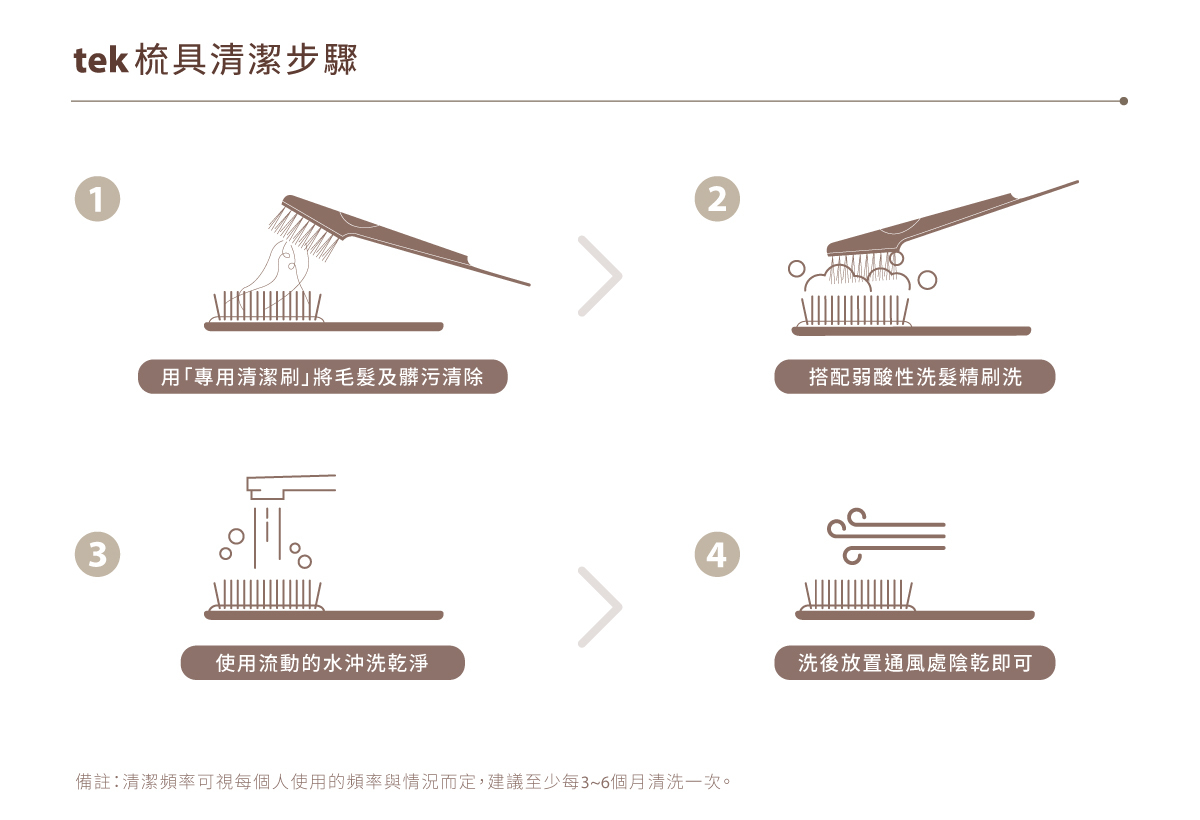 tek 梳具清潔步驟

1
用「專用清潔刷」將毛髮及髒污清除

2
搭配弱酸性洗髮精刷洗

3
使用流動的水沖洗乾淨

4
洗後放置通風處陰乾即可

備註：清潔頻率可視每個人使用的頻率與情況而定，建議至少每3~6個月清洗一次。