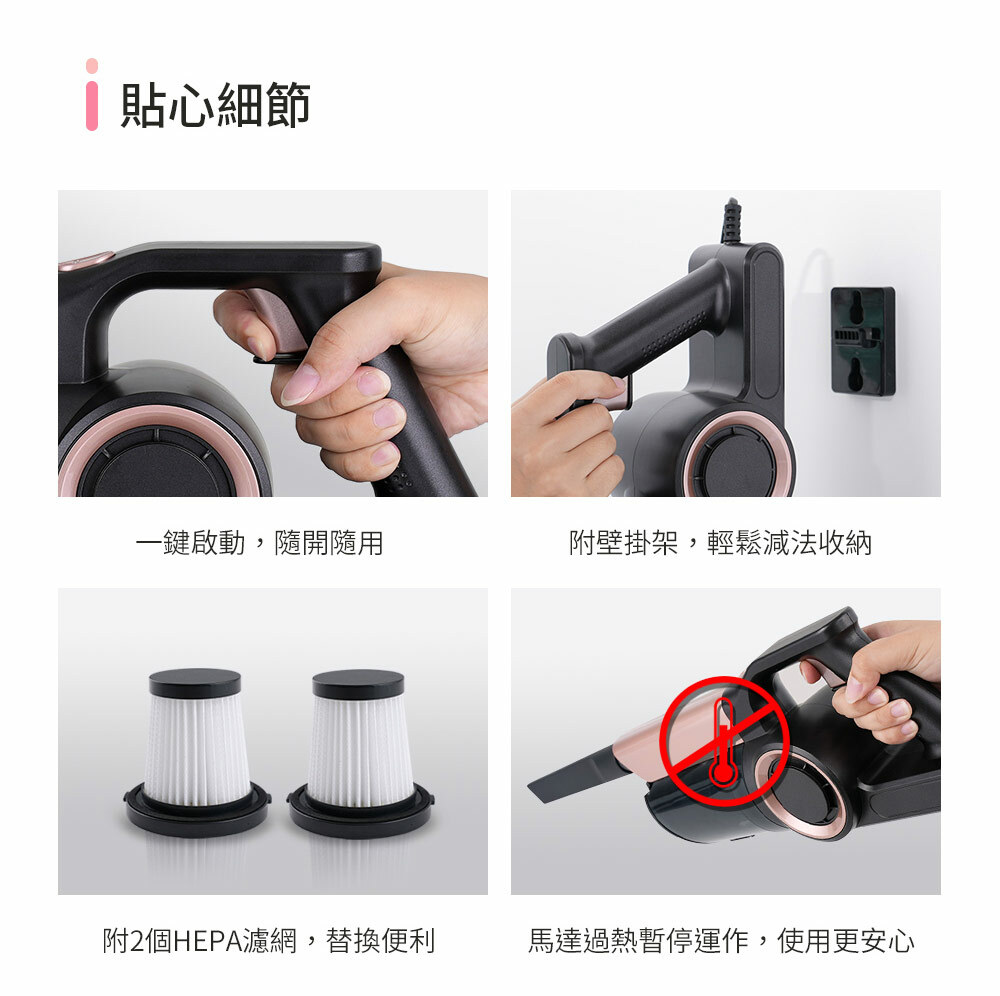 貼心細節

一鍵啟動，隨開隨用

附壁掛架，輕鬆減法收納

附2個HEPA濾網，替換便利

馬達過熱暫停運作，使用更安心