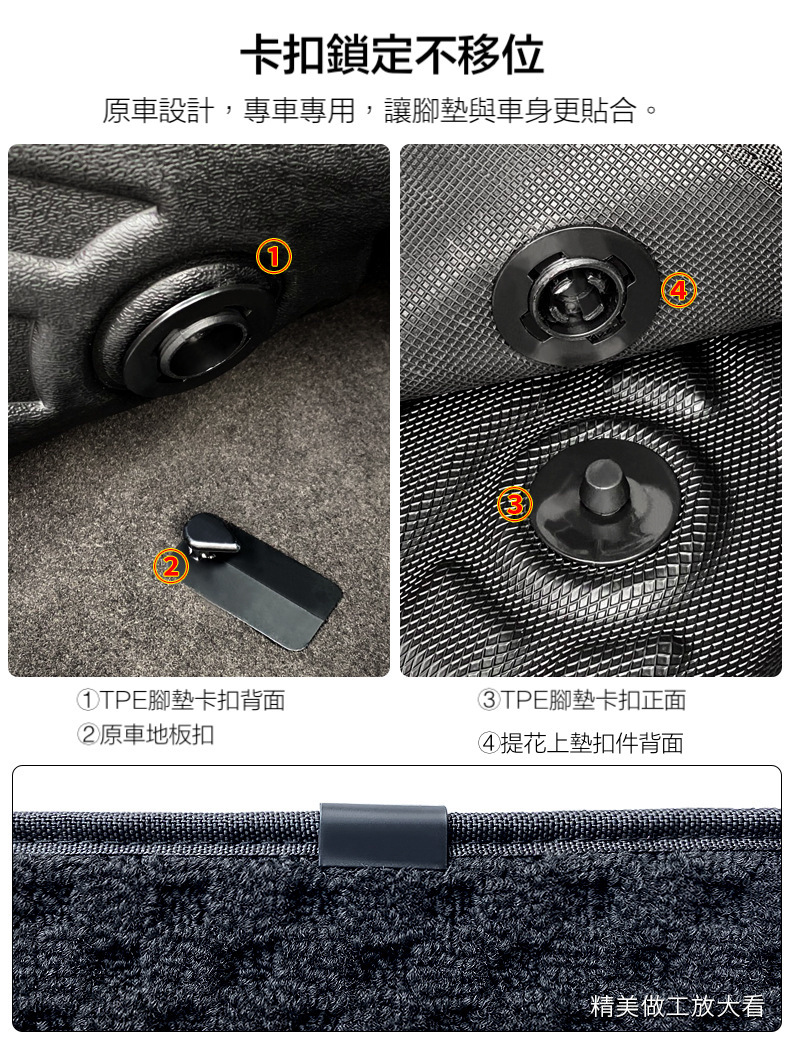 卡扣鎖定不移位

原車設計，專車專用，讓腳墊與車身更貼合。

1

2

4

3

①TPE腳墊卡扣背面
②原車地板扣

③TPE腳墊卡扣正面
④提花上墊扣件背面

精美做工放大看